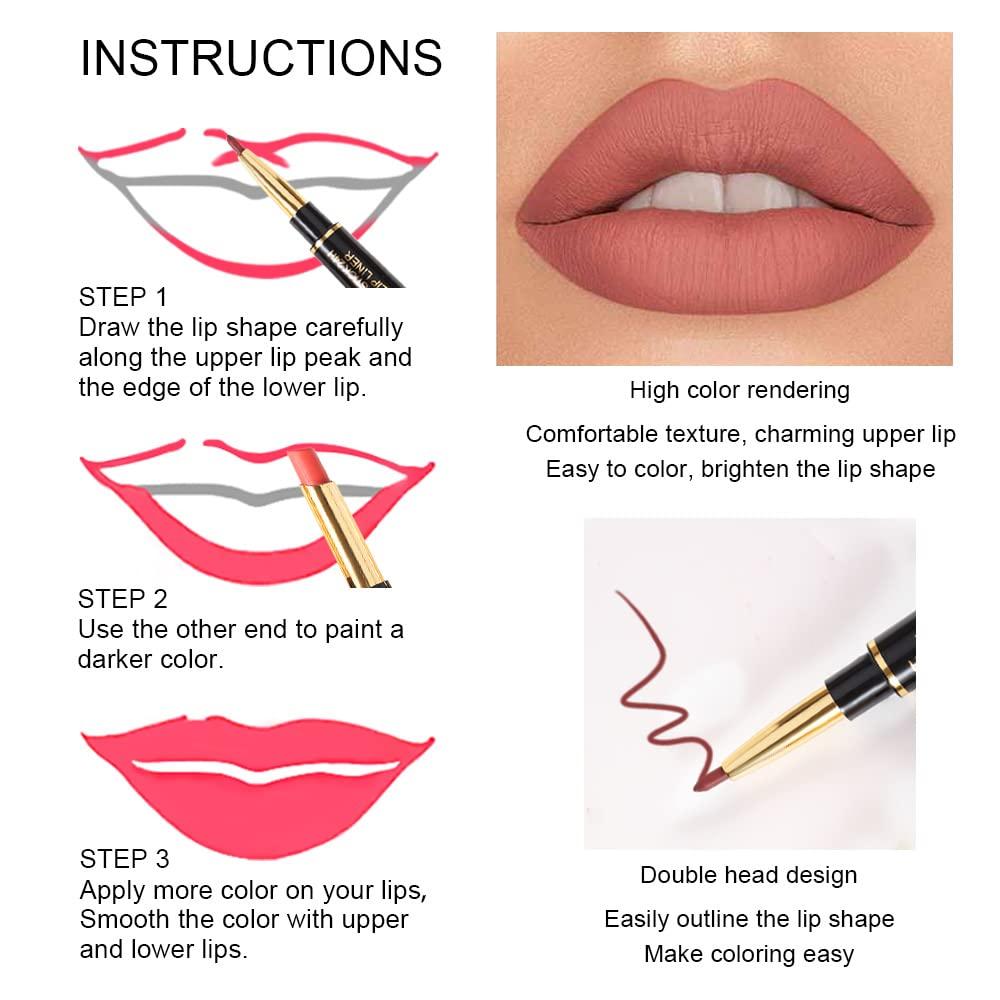 INSTRUCTIONS

LIP LINER

STEP 1
Draw the lip shape carefully along the upper lip peak and the edge of the lower lip.

STEP 2
Use the other end to paint a darker color.

STEP 3
Apply more color on your lips, Smooth the color with upper and lower lips.

High color rendering

Comfortable texture, charming upper lip
Easy to color, brighten the lip shape

Double head design

Easily outline the lip shape
Make coloring easy