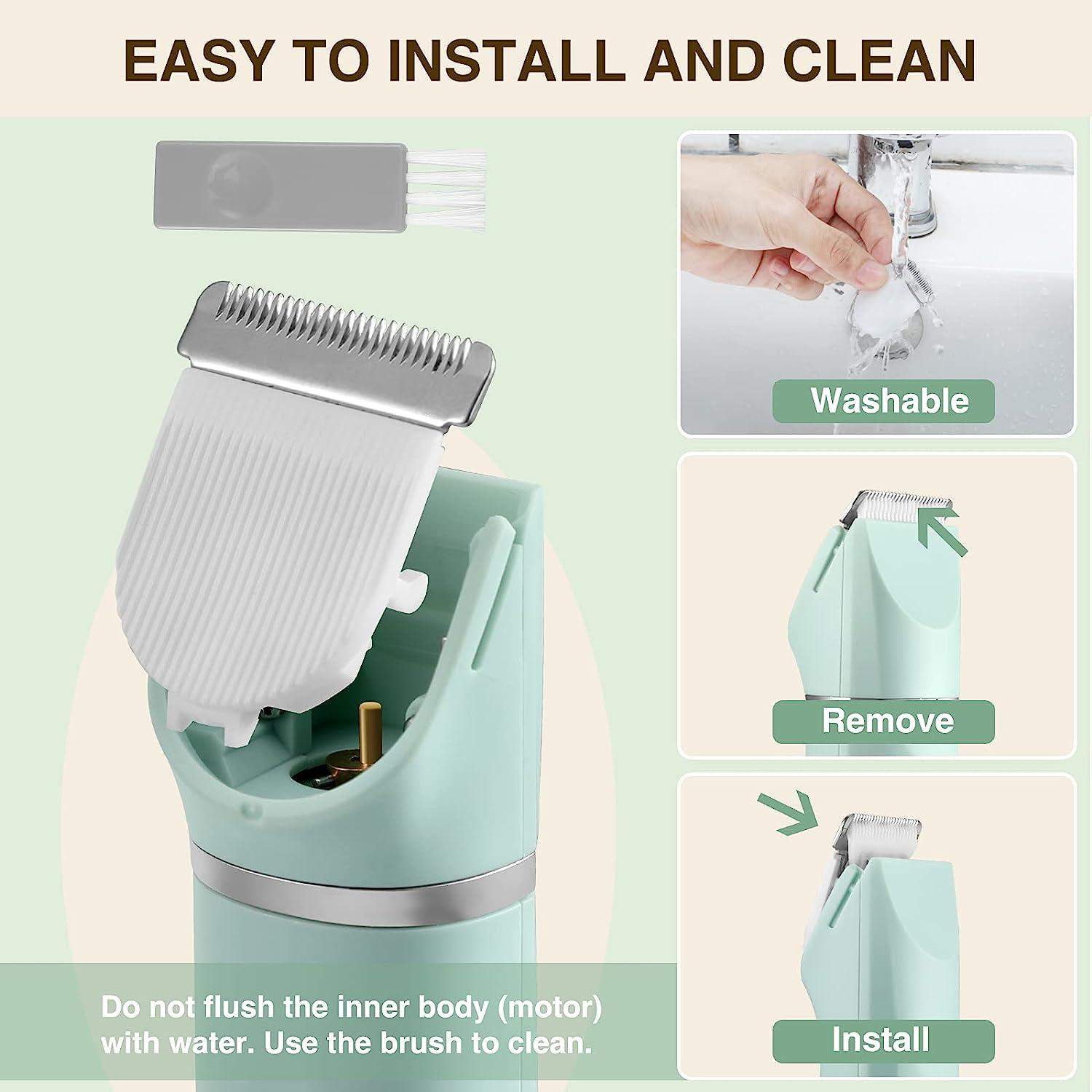 EASY TO INSTALL AND CLEAN

Washable

Remove

Install

Do not flush the inner body (motor) with water. Use the brush to clean.