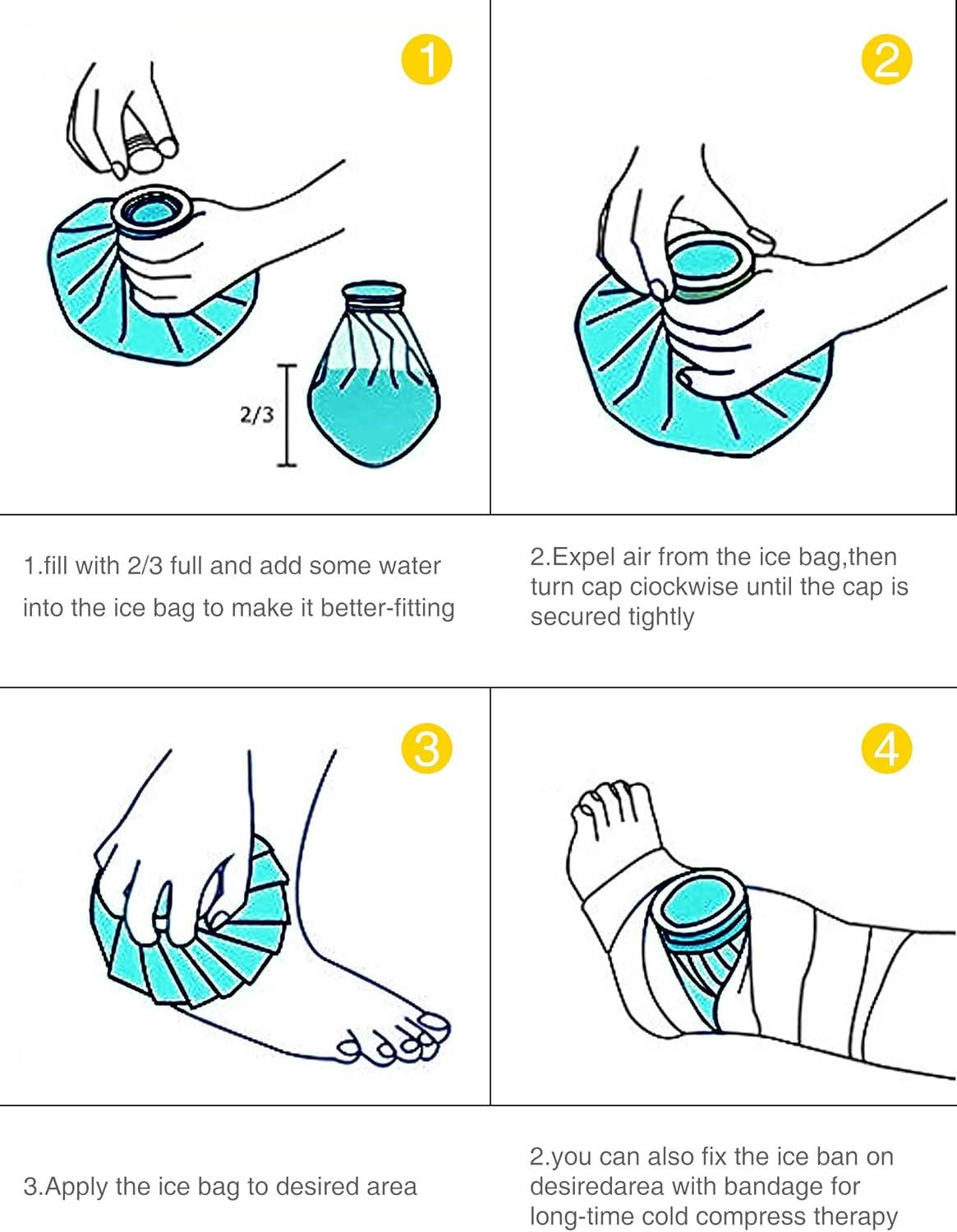 1

2/3

2

1.fill with 2/3 full and add some water into the ice bag to make it better-fitting

2.Expel air from the ice bag,then turn cap ciockwise until the cap is secured tightly

3

4

3.Apply the ice bag to desired area

2.you can also fix the ice ban on desiredarea with bandage for long-time cold compress therapy