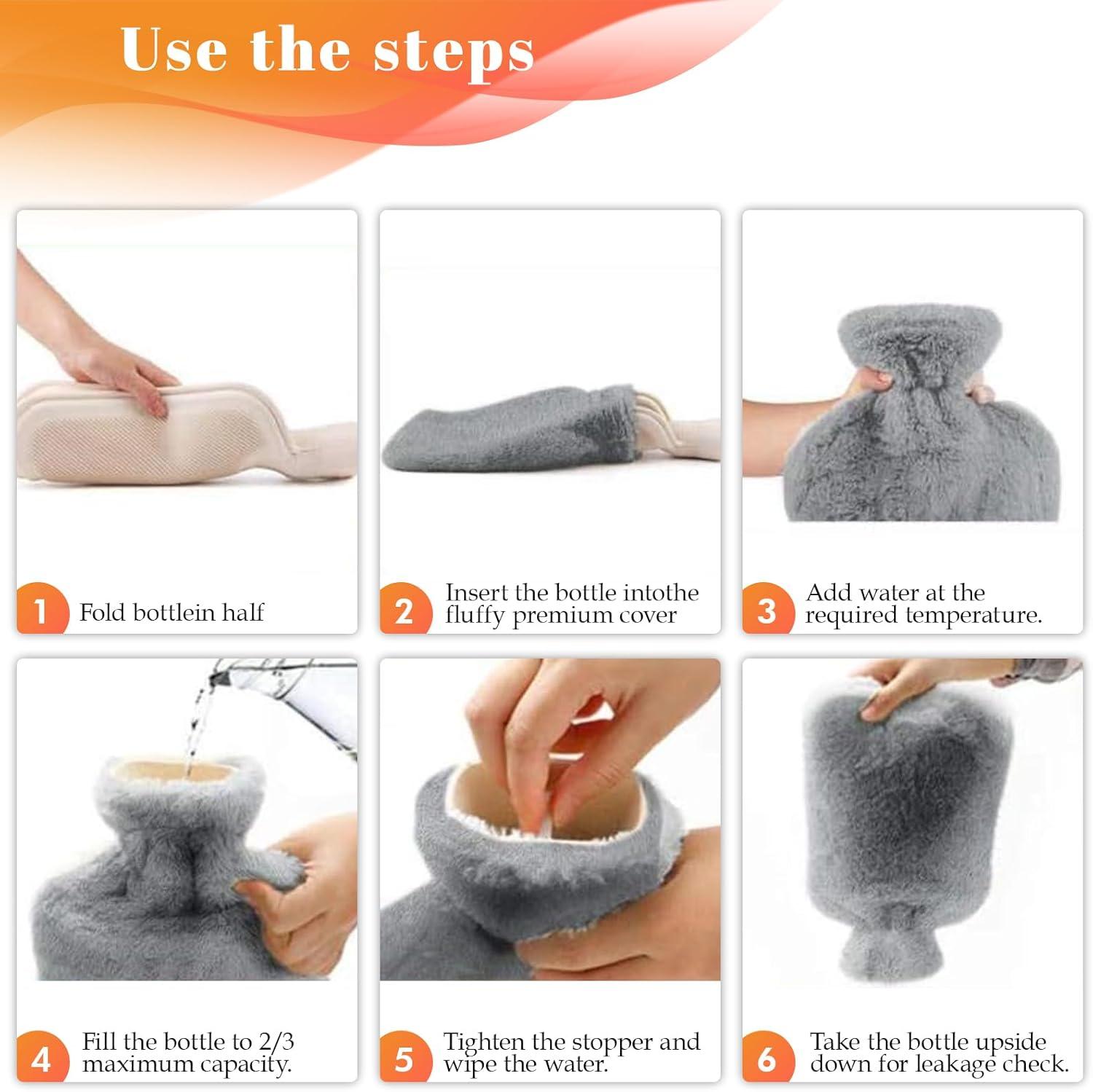 Use the steps

1 Fold bottlein half

2 Insert the bottle intothe fluffy premium cover

3 Add water at the required temperature.

4 Fill the bottle to 2/3 maximum capacity.

5 Tighten the stopper and wipe the water.

6 Take the bottle upside down for leakage check.