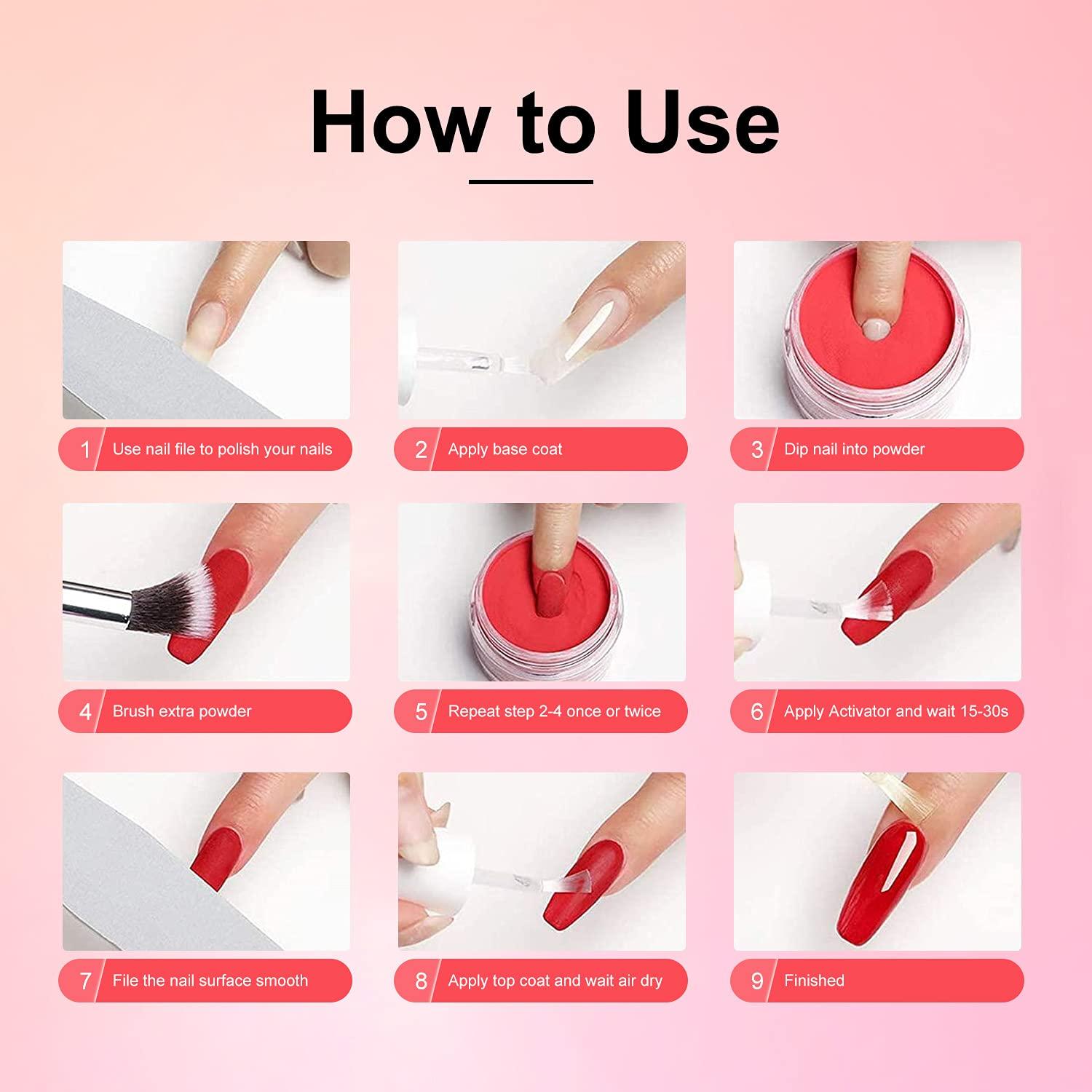 How to Use

1 Use nail file to polish your nails

2 Apply base coat

3 Dip nail into powder

4 Brush extra powder

5 Repeat step 2-4 once or twice

6 Apply Activator and wait 15-30s

7 File the nail surface smooth

8 Apply top coat and wait air dry

9 Finished