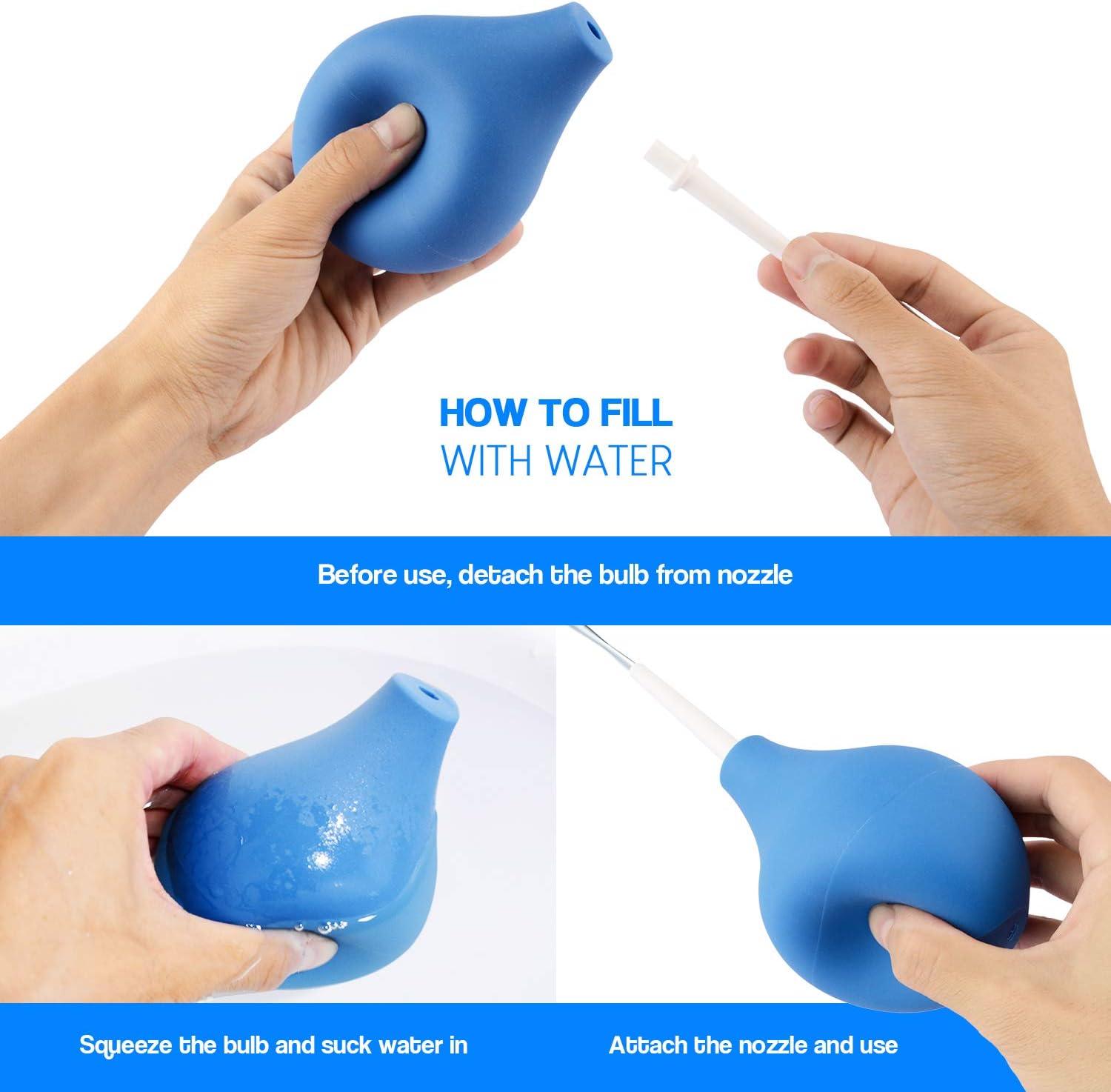 HOW TO FILL
WITH WATER

Before use, detach the bulb from nozzle

Squeeze the bulb and suck water in

Attach the nozzle and use