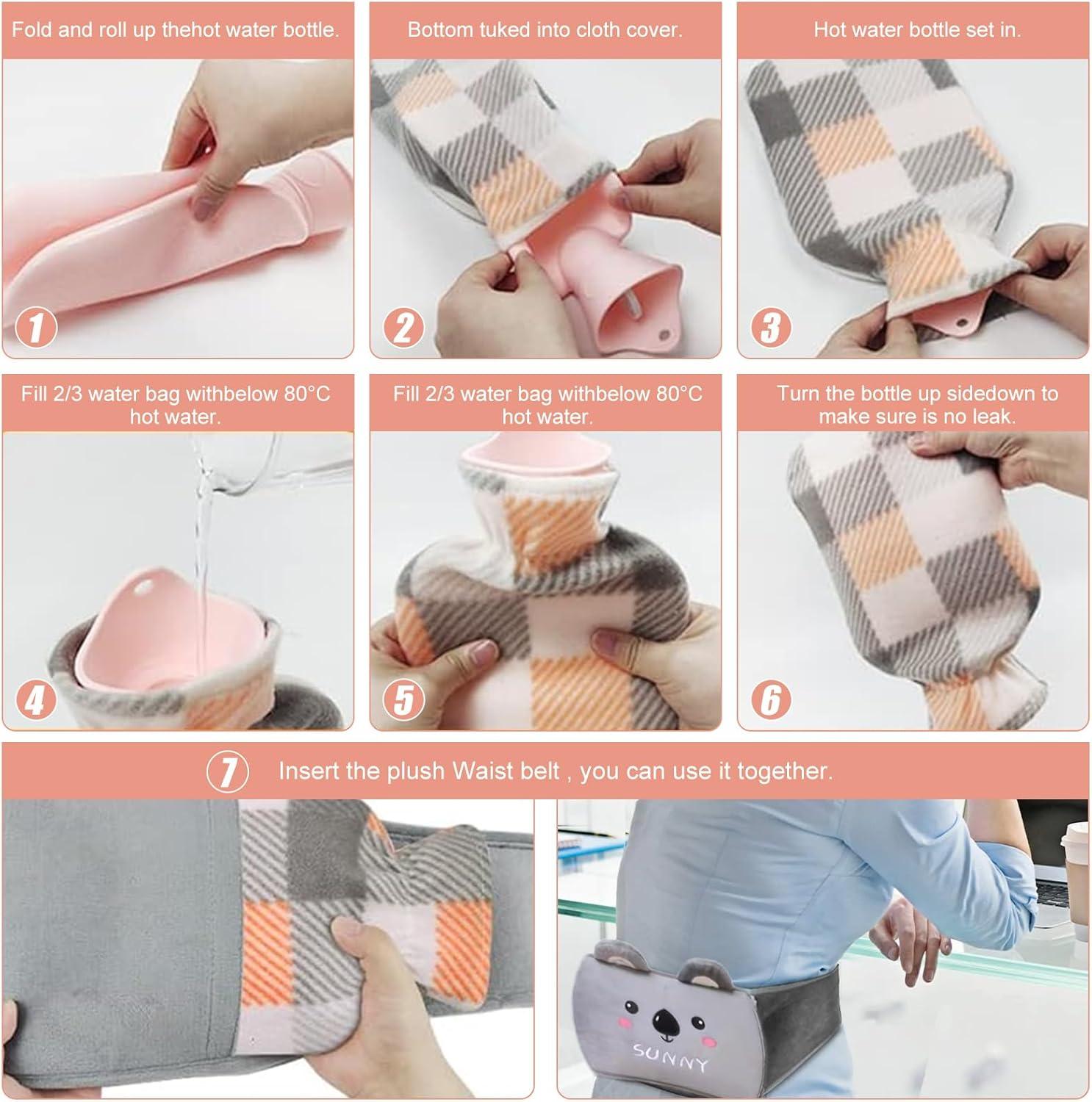 Fold and roll up thehot water bottle.

1

Bottom tuked into cloth cover.

2

Hot water bottle set in.

3

Fill 2/3 water bag withbelow 80°C hot water.

4

Fill 2/3 water bag withbelow 80°C hot water.

5

Turn the bottle up sidedown to make sure is no leak.

6

7 Insert the plush Waist belt , you can use it together.

SUNNY