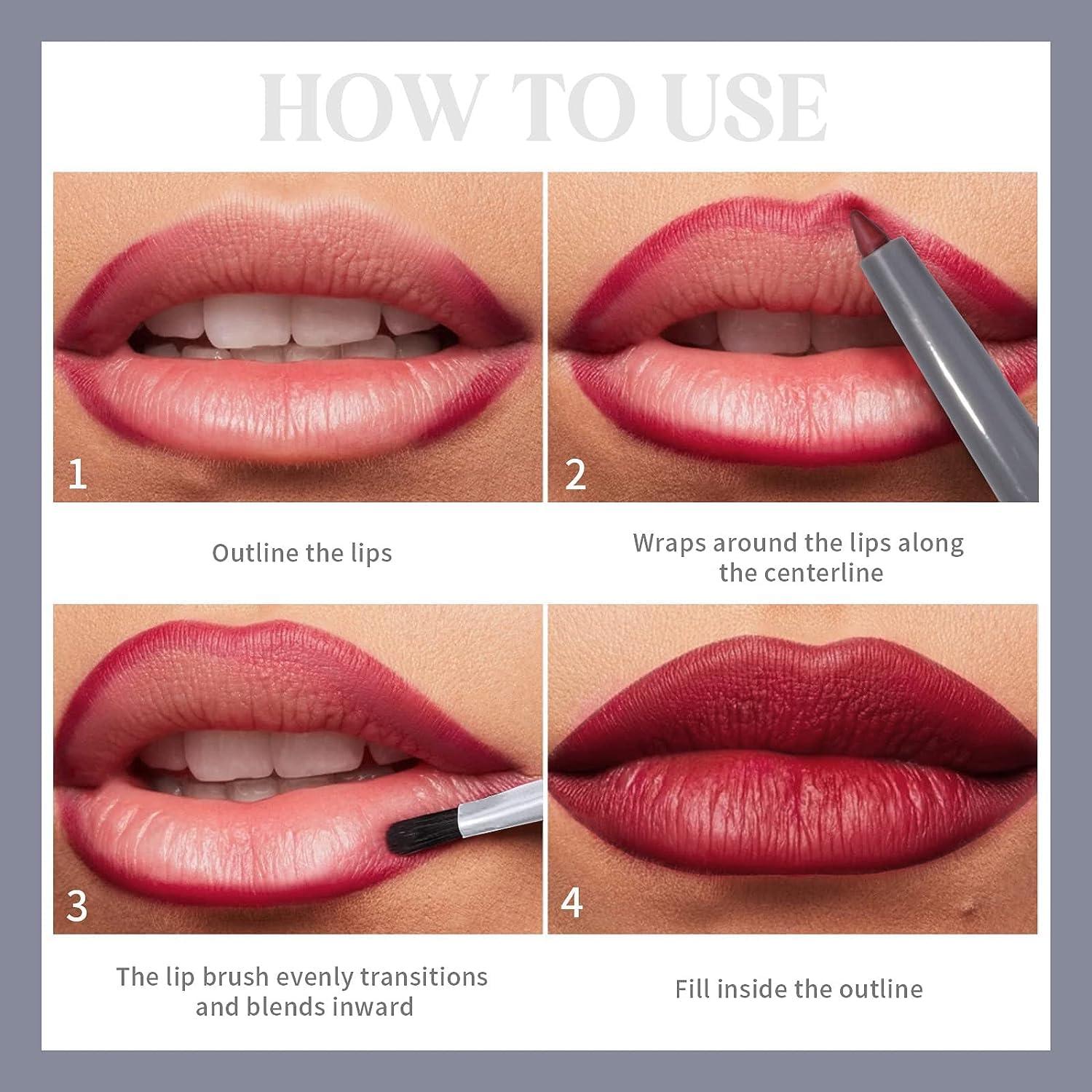 HOW TO USE

1

Outline the lips

2

Wraps around the lips along the centerline

3

The lip brush evenly transitions and blends inward

4

Fill inside the outline