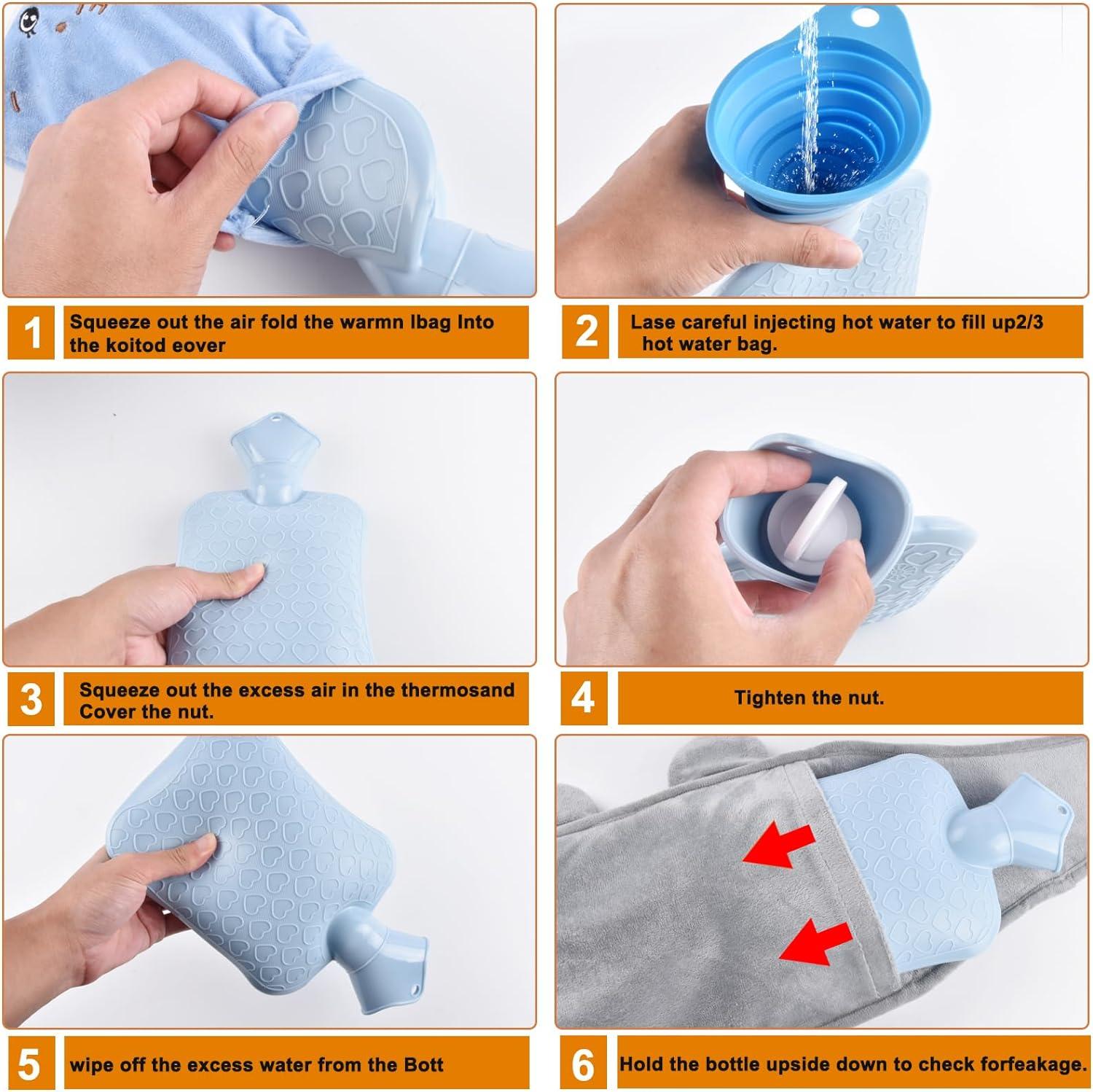 1 Squeeze out the air fold the warmn lbag Into the koitod eover

2 Lase careful injecting hot water to fill up2/3 hot water bag.

3 Squeeze out the excess air in the thermosand Cover the nut.

4 Tighten the nut.

5 wipe off the excess water from the Bott

6 Hold the bottle upside down to check forfeakage.