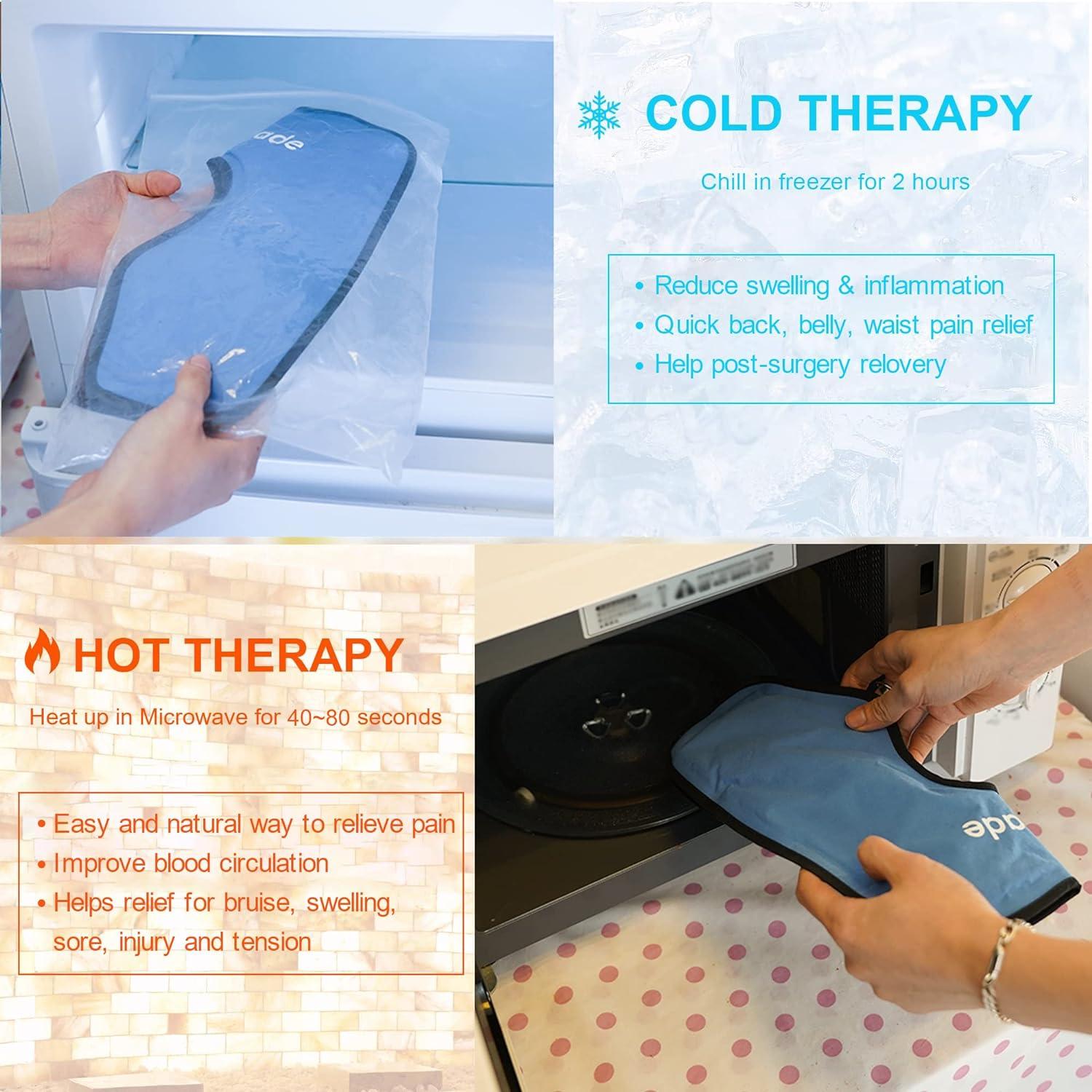 ade

COLD THERAPY

Chill in freezer for 2 hours

• Reduce swelling & inflammation
• Quick back, belly, waist pain relief
• Help post-surgery relovery

HOT THERAPY

Heat up in Microwave for 40~80 seconds

• Easy and natural way to relieve pain
• Improve blood circulation
• Helps relief for bruise, swelling, sore, injury and tension

ade