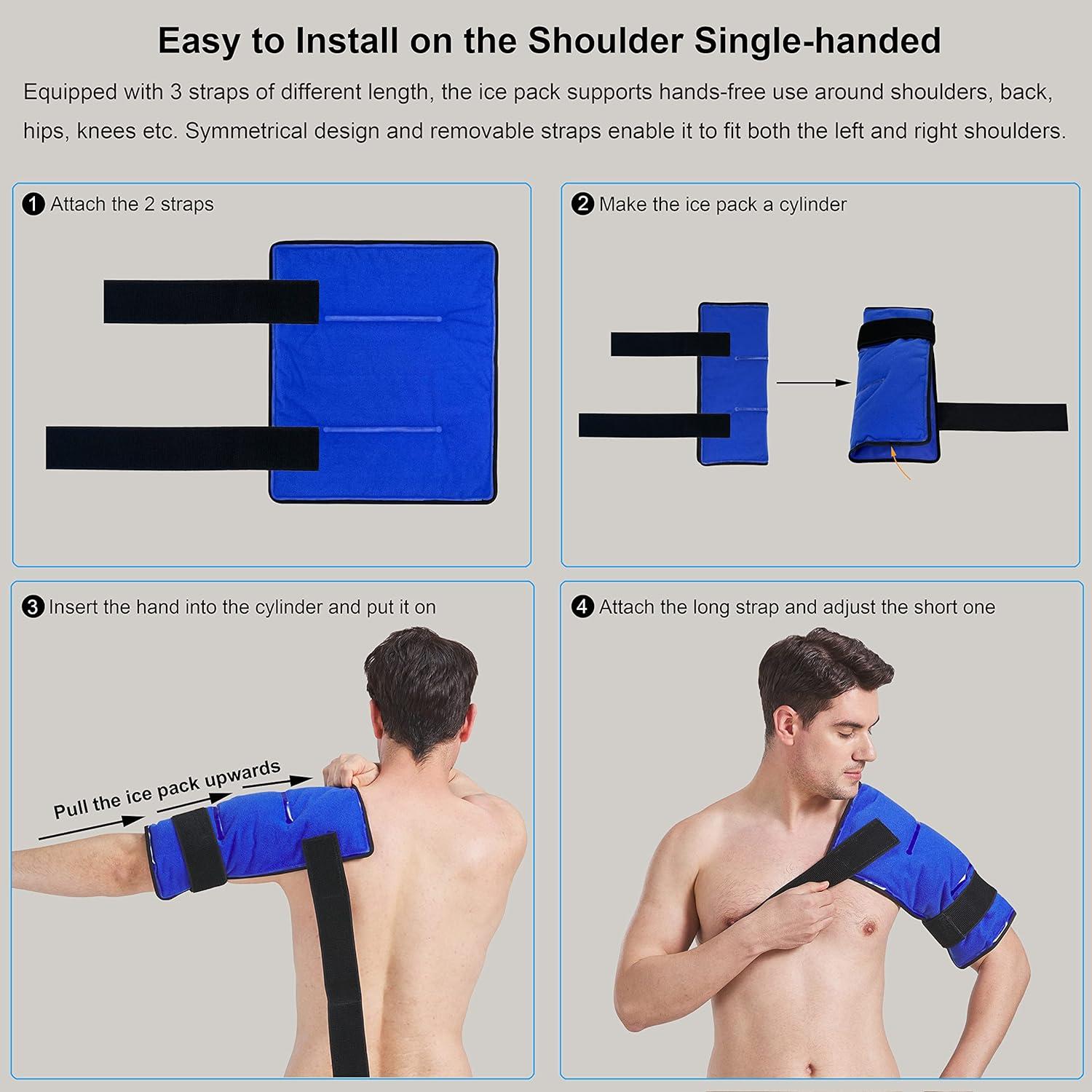 Easy to Install on the Shoulder Single-handed

Equipped with 3 straps of different length, the ice pack supports hands-free use around shoulders, back, hips, knees etc. Symmetrical design and removable straps enable it to fit both the left and right shoulders.

1 Attach the 2 straps

2 Make the ice pack a cylinder

3 Insert the hand into the cylinder and put it on

Pull the ice pack upwards

4 Attach the long strap and adjust the short one