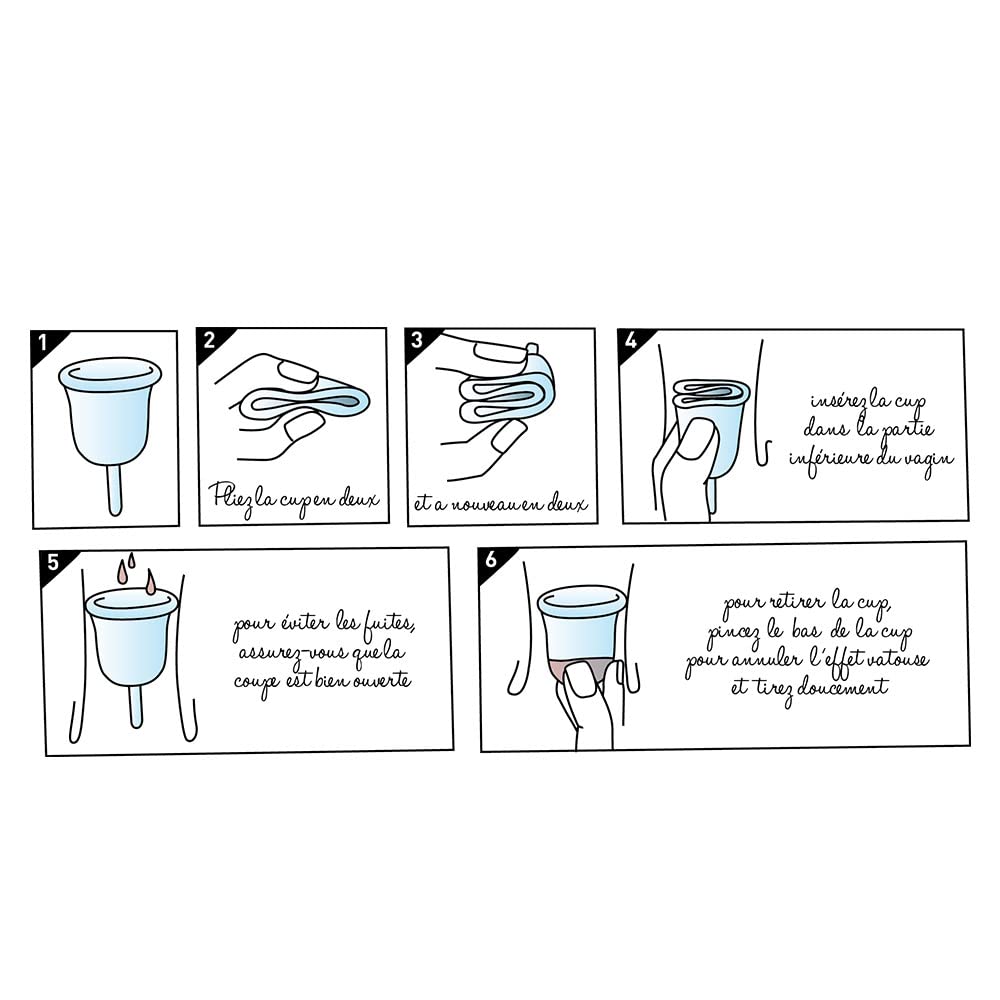 1

2

Pliez la cup en deux

3

et a nouveau en deux

4

insérez la cup dans la partie inférieure du vagin

5

pour éviter les fuites, assurez-vous que la coupe est bien ouverte

6

pour retirer la cup, pincez le bas de la cup pour annuler l'effet vatouse et tirez doucement