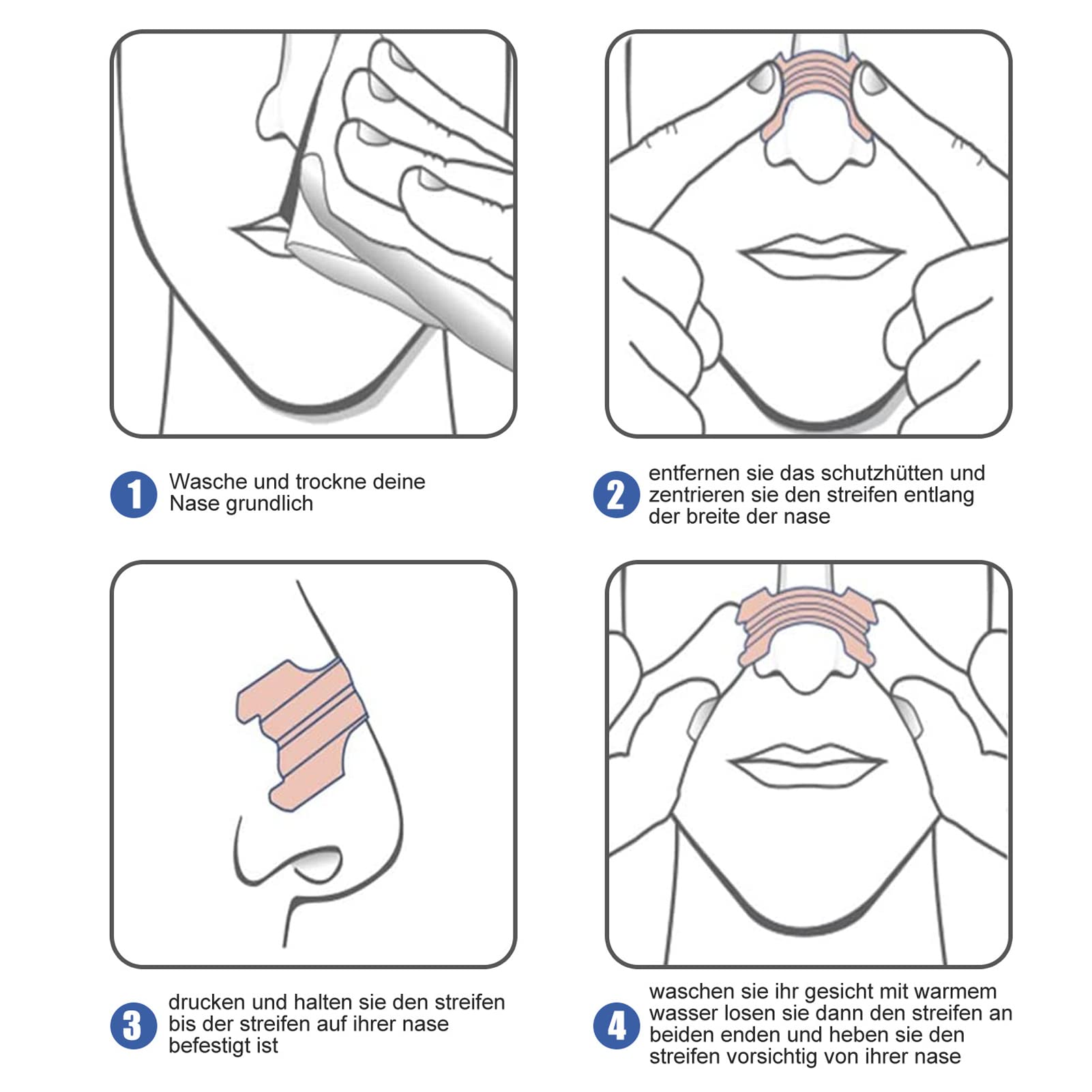 1 Wasche und trockne deine Nase grundlich

2 entfernen sie das schutzhütten und zentrieren sie den streifen entlang der breite der nase

3 drucken und halten sie den streifen bis der streifen auf ihrer nase befestigt ist

4 waschen sie ihr gesicht mit warmem wasser losen sie dann den streifen an beiden enden und heben sie den streifen vorsichtig von ihrer nase