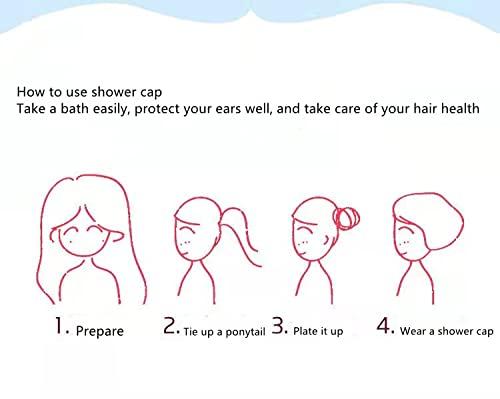 How to use shower cap
Take a bath easily, protect your ears well, and take care of your hair health

1. Prepare
2. Tie up a ponytail
3. Plate it up
4. Wear a shower cap