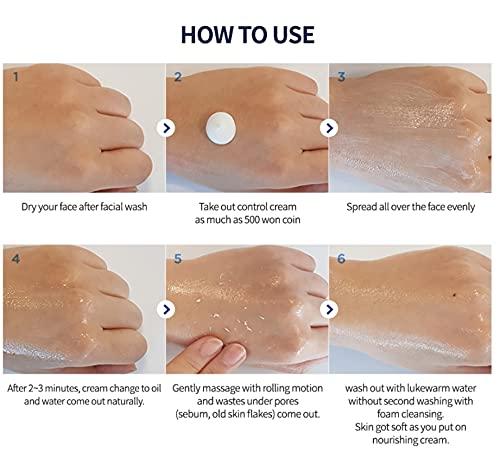 HOW TO USE

1

Dry your face after facial wash

2

Take out control cream as much as 500 won coin

3

Spread all over the face evenly

4

After 2~3 minutes, cream change to oil and water come out naturally.

5

Gently massage with rolling motion and wastes under pores (sebum, old skin flakes) come out.

6

wash out with lukewarm water without second washing with foam cleansing.
Skin got soft as you put on nourishing cream.