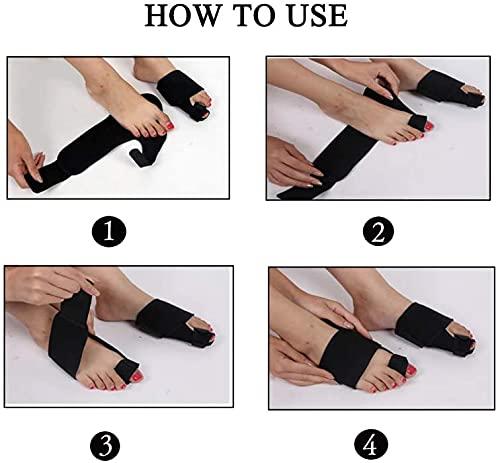 HOW TO USE

1

2

3

4