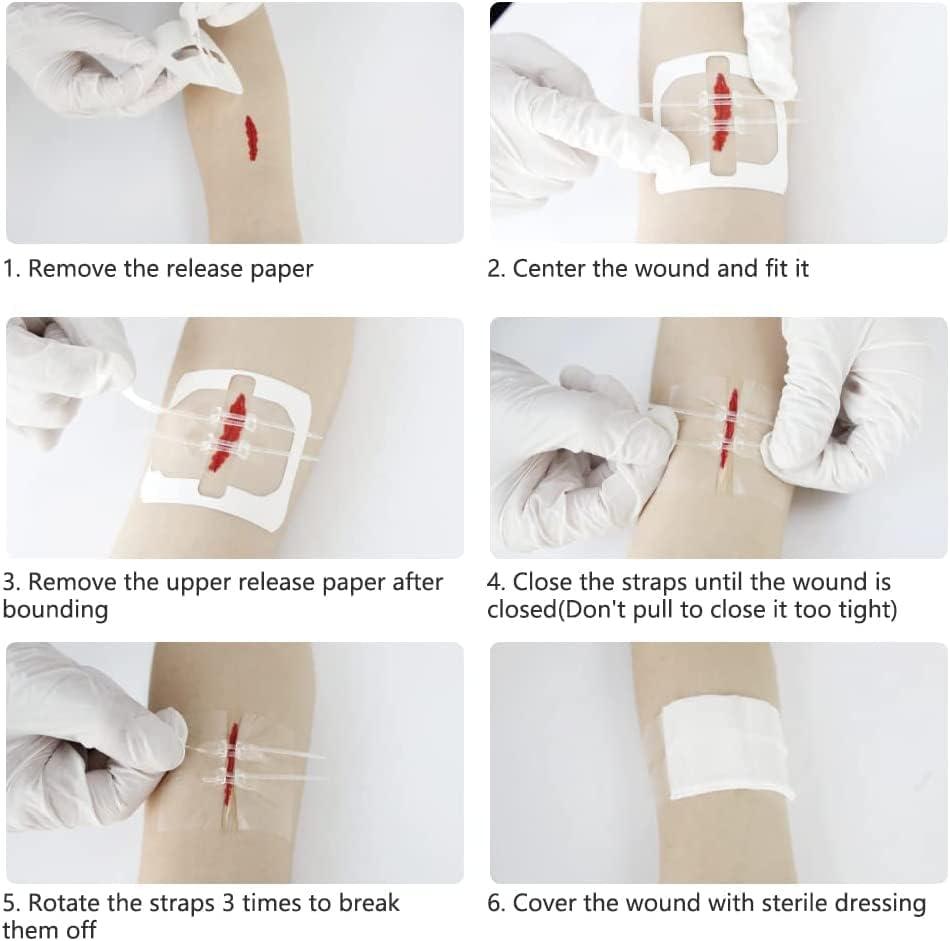 1. Remove the release paper

2. Center the wound and fit it

3. Remove the upper release paper after bounding

4. Close the straps until the wound is closed(Don't pull to close it too tight)

5. Rotate the straps 3 times to break them off

6. Cover the wound with sterile dressing