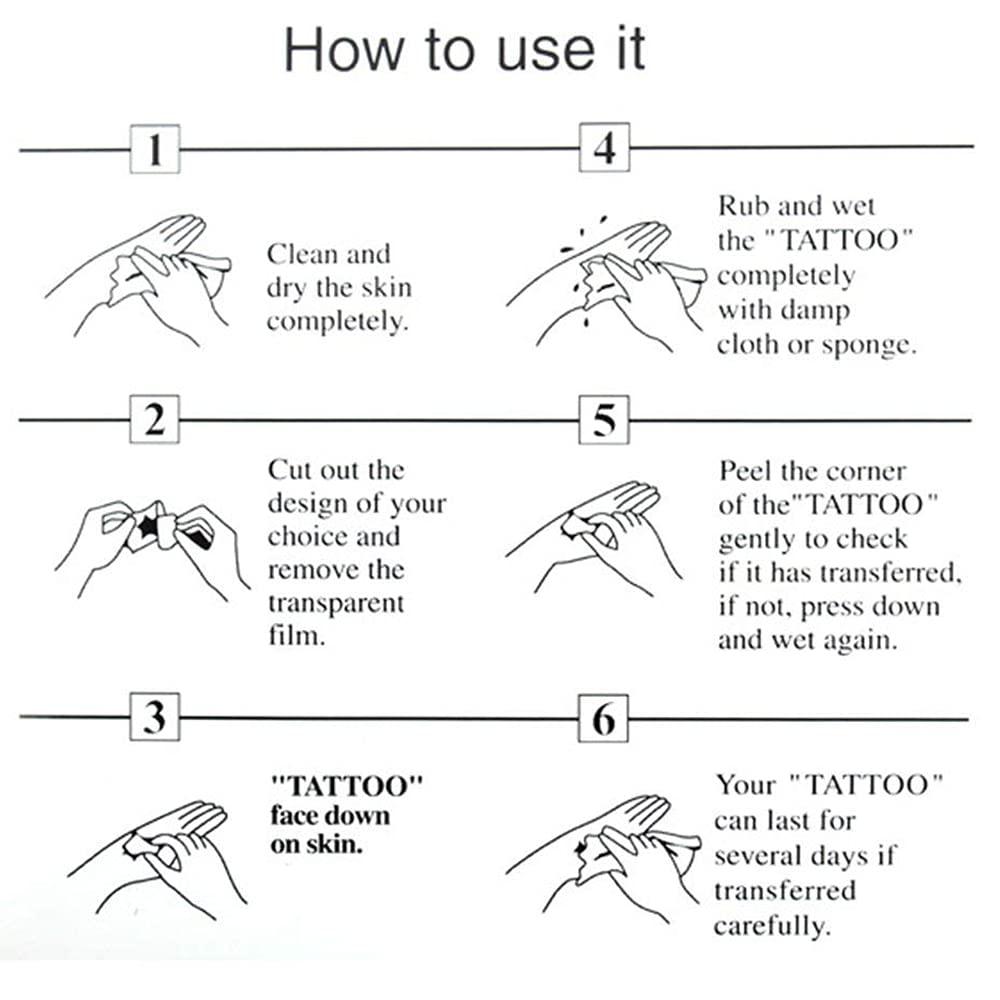 How to use it

1

Clean and dry the skin completely.

2

Cut out the design of your choice and remove the transparent film.

3

"TATTOO" face down on skin.

4

Rub and wet the "TATTOO" completely with damp cloth or sponge.

5

Peel the corner of the"TATTOO" gently to check if it has transferred, if not, press down and wet again.

6

Your "TATTOO" can last for several days if transferred carefully.