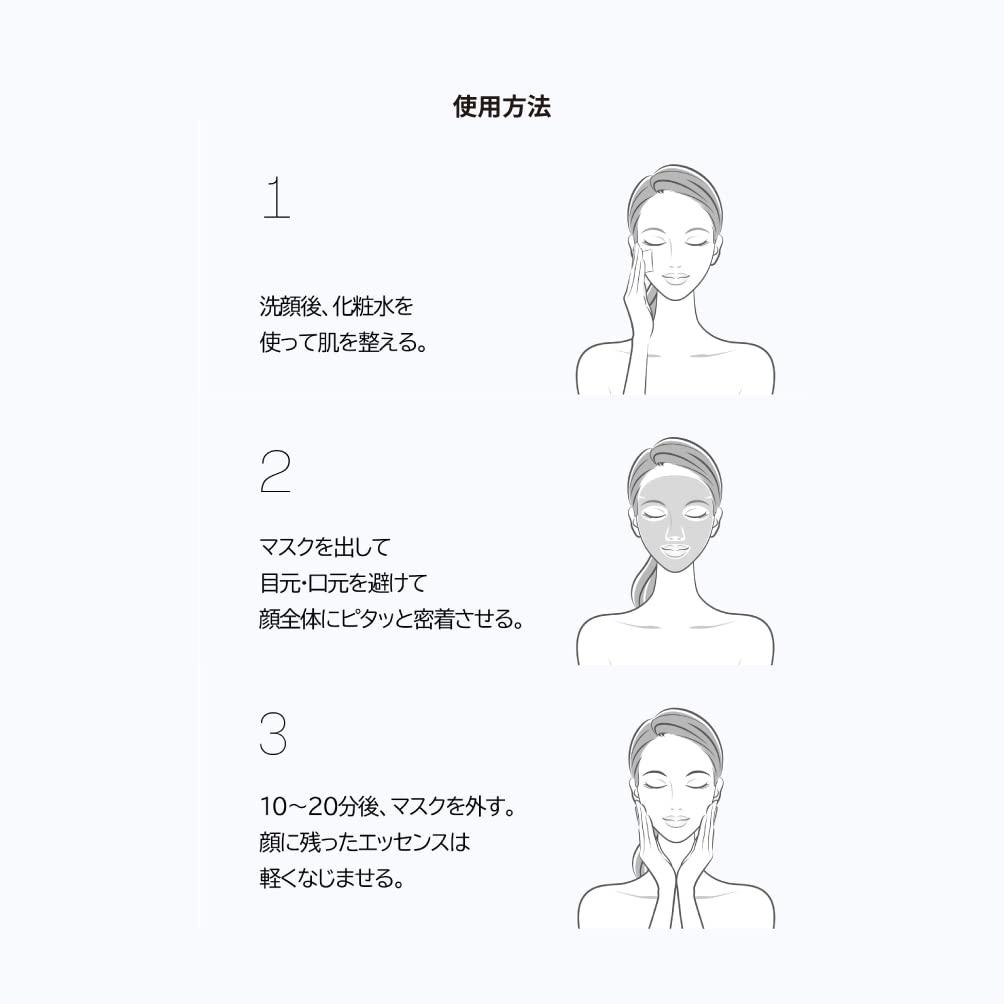 使用方法

1

洗顔後、化粧水を
使って肌を整える。

2

マスクを出して
目元・口元を避けて
顔全体にピタッと密着させる。

3

10～20分後、マスクを外す。
顔に残ったエッセンスは
軽くなじませる。