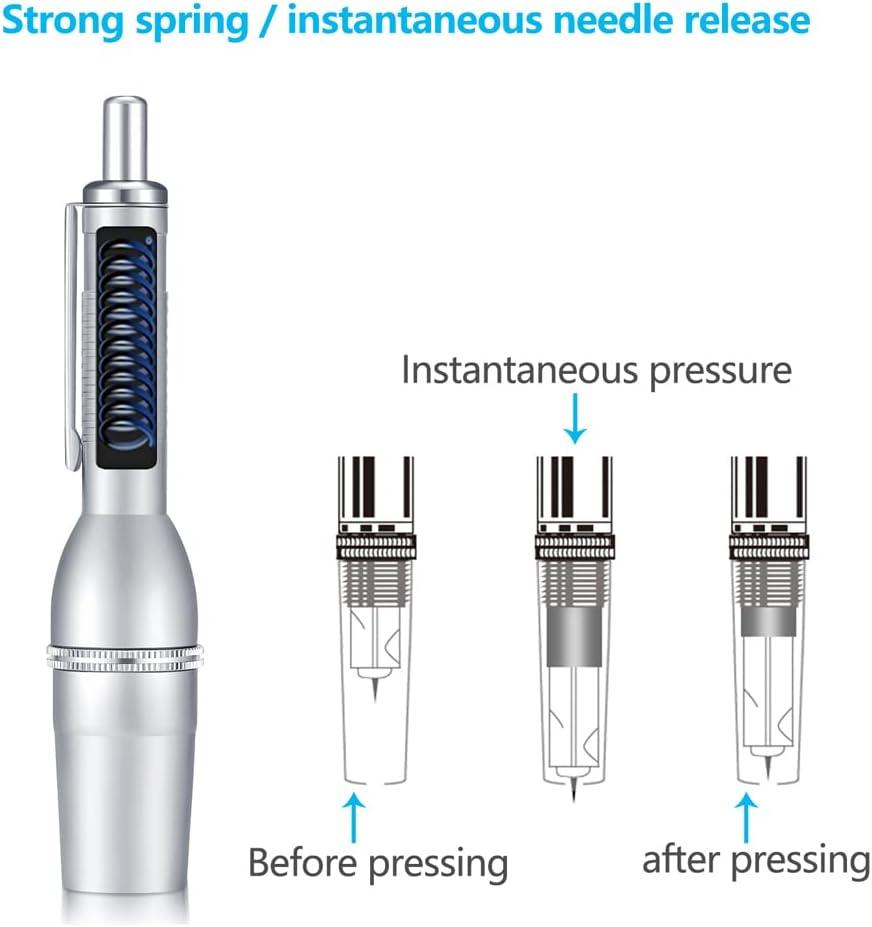 Strong spring / instantaneous needle release

Instantaneous pressure

Before pressing

after pressing