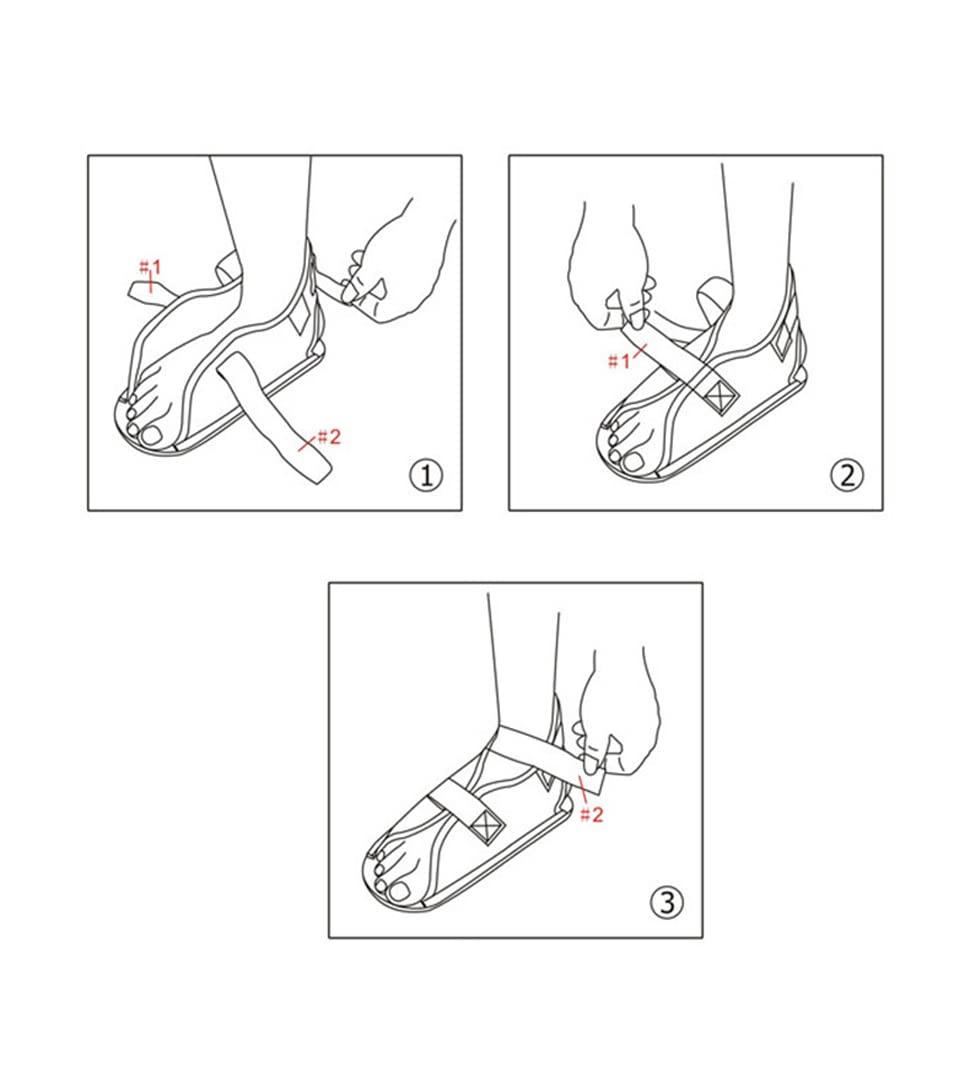 #1
#2
①

#1
②

#2
③