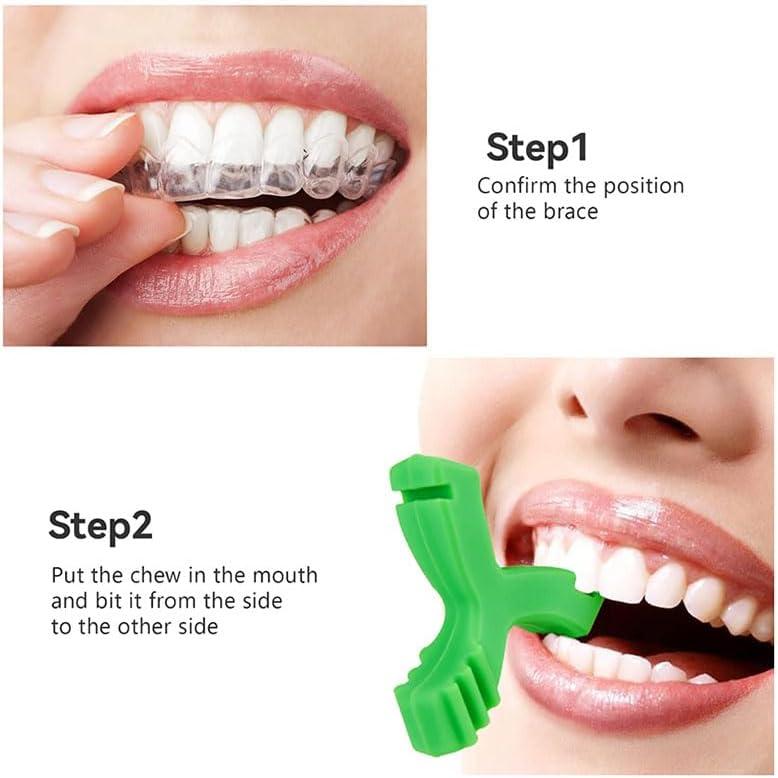 Step1
Confirm the position of the brace

Step2
Put the chew in the mouth and bit it from the side to the other side