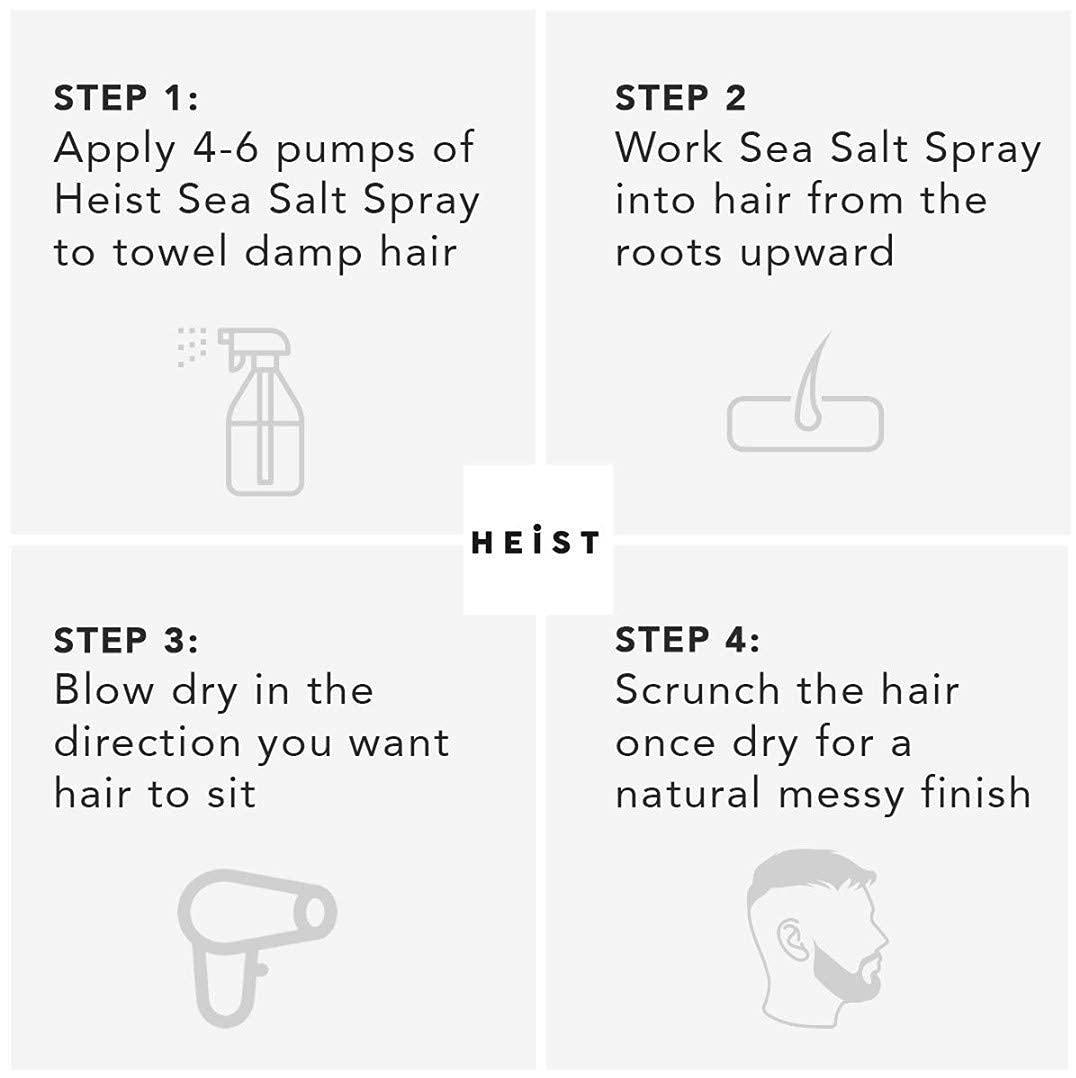 STEP 1:
Apply 4-6 pumps of Heist Sea Salt Spray to towel damp hair

STEP 2
Work Sea Salt Spray into hair from the roots upward

HEİST

STEP 3:
Blow dry in the direction you want hair to sit

STEP 4:
Scrunch the hair once dry for a natural messy finish