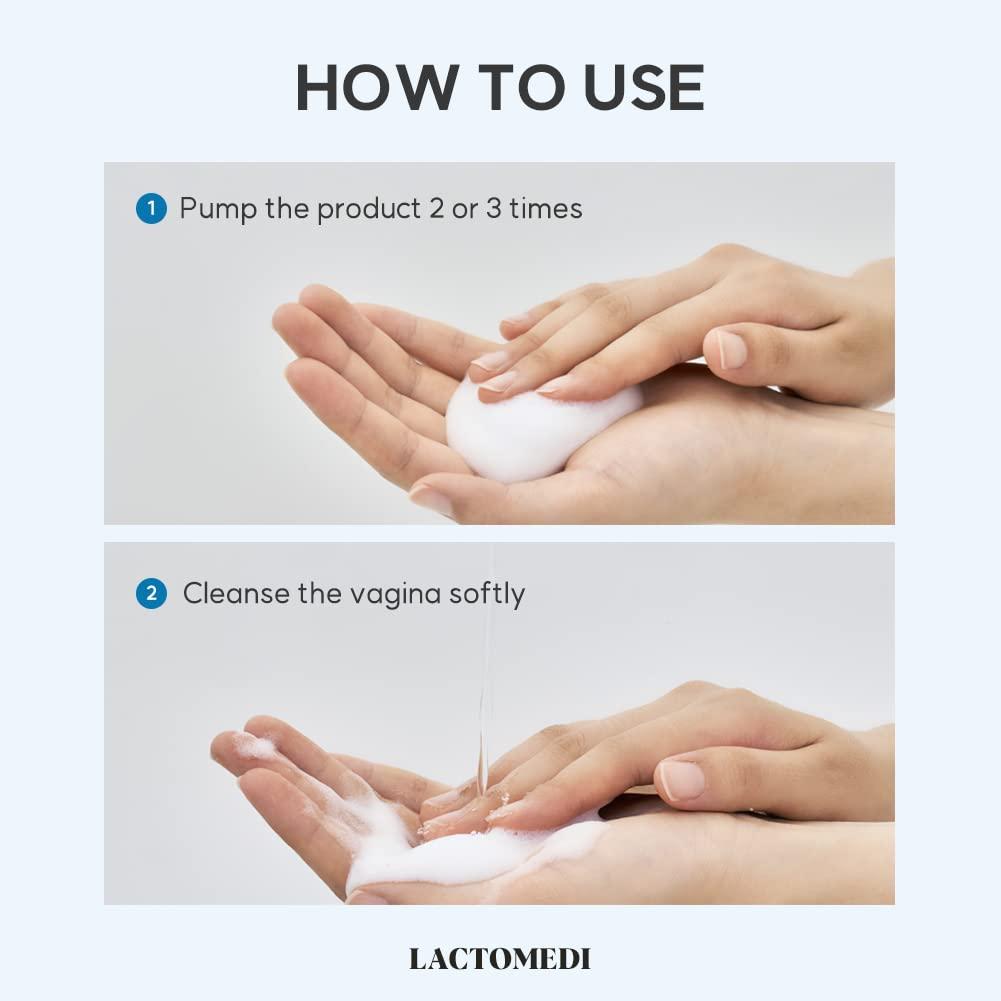 HOW TO USE

1 Pump the product 2 or 3 times

2 Cleanse the vagina softly

LACTOMEDI