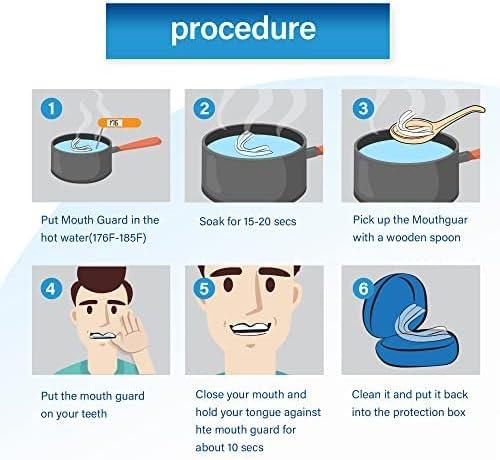 procedure

1

176

Put Mouth Guard in the hot water(176F-185F)

2

Soak for 15-20 secs

3

Pick up the Mouthguar with a wooden spoon

4

Put the mouth guard on your teeth

5

Close your mouth and hold your tongue against hte mouth guard for about 10 secs

6

Clean it and put it back into the protection box