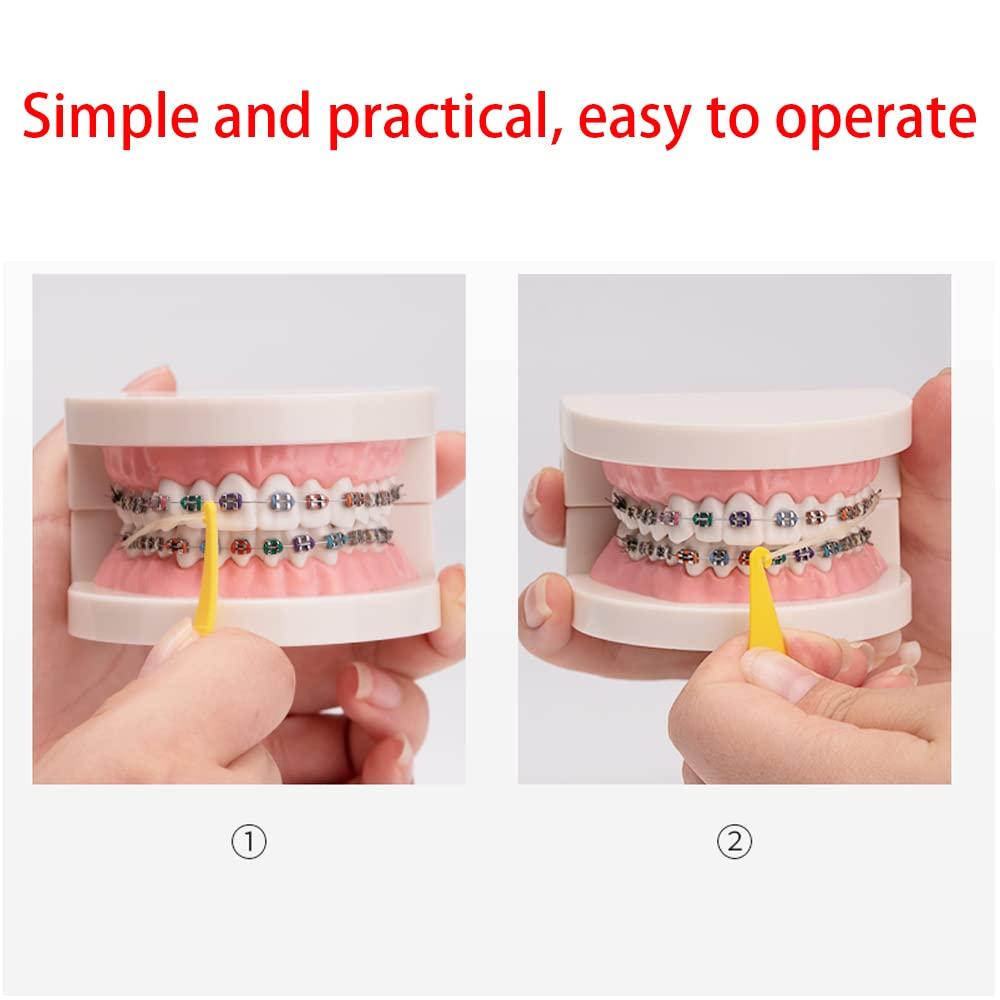 Simple and practical, easy to operate

①

②