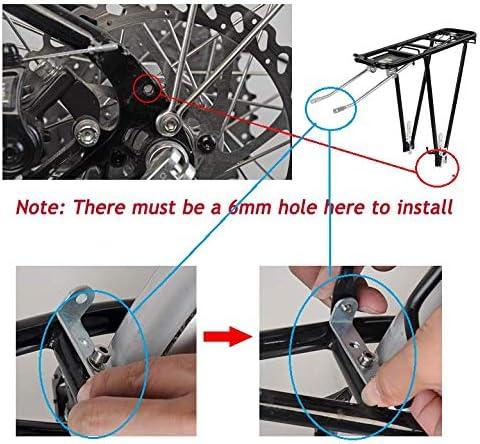 Note: There must be a 6mm hole here to install