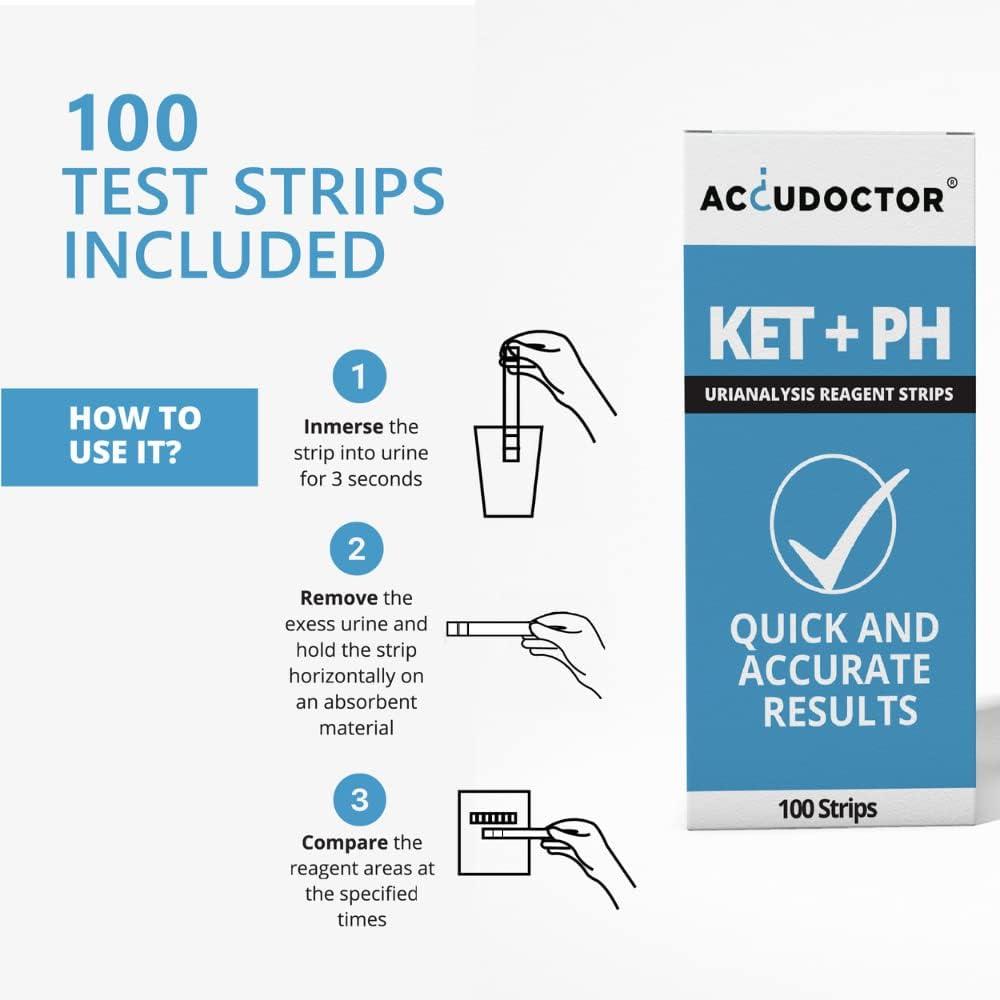 100
TEST STRIPS
INCLUDED

HOW TO
USE IT?

1
Inmerse the strip into urine for 3 seconds

2
Remove the exess urine and hold the strip horizontally on an absorbent material

3
Compare the reagent areas at the specified times

ACCUDOCTOR®

KET + PH

URIANALYSIS REAGENT STRIPS

QUICK AND ACCURATE RESULTS

100 Strips