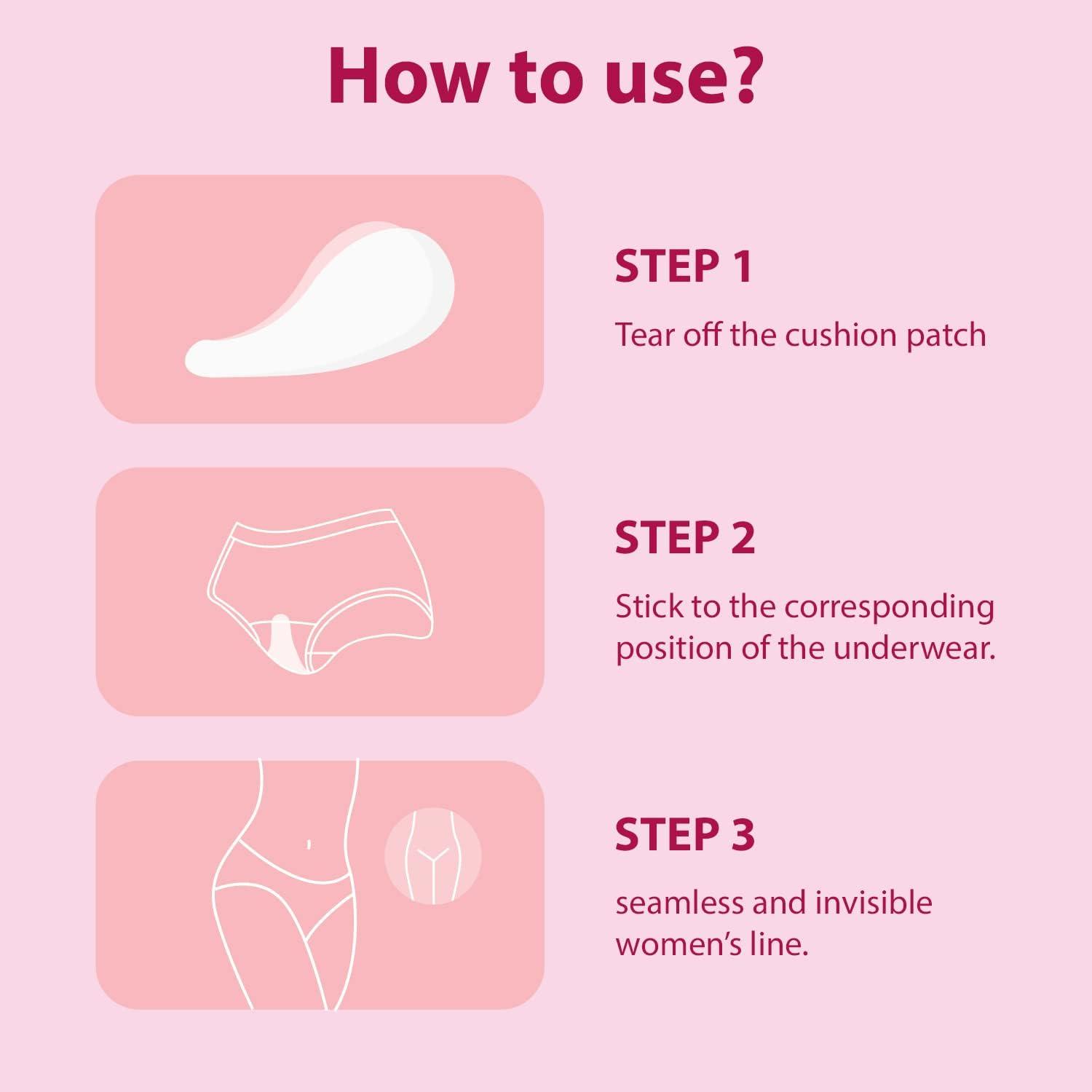 How to use?

STEP 1

Tear off the cushion patch

STEP 2

Stick to the corresponding position of the underwear.

STEP 3

seamless and invisible women's line.