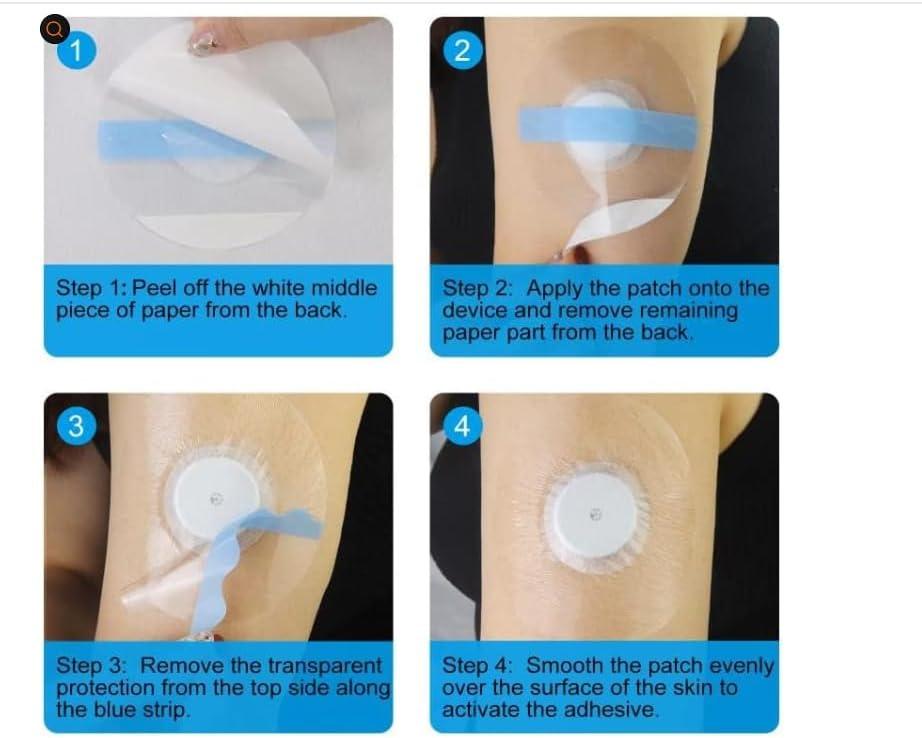 1

Step 1: Peel off the white middle piece of paper from the back.

2

Step 2: Apply the patch onto the device and remove remaining paper part from the back.

3

Step 3: Remove the transparent protection from the top side along the blue strip.

4

Step 4: Smooth the patch evenly over the surface of the skin to activate the adhesive.