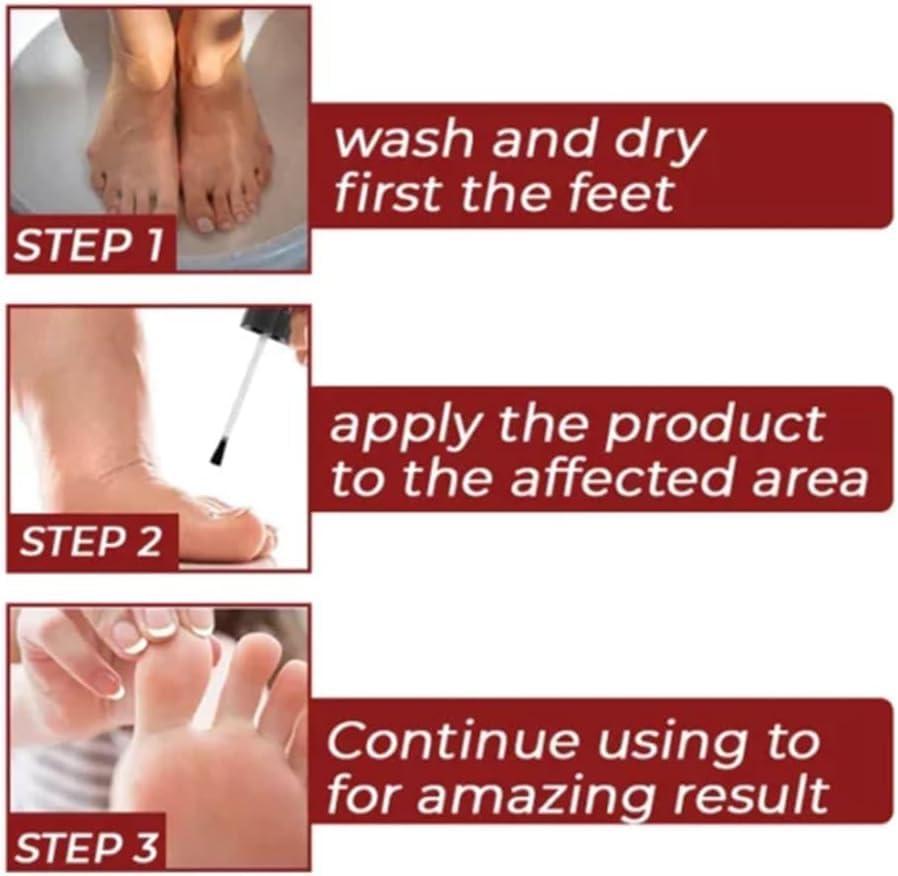 STEP 1

wash and dry first the feet

STEP 2

apply the product to the affected area

STEP 3

Continue using to for amazing result