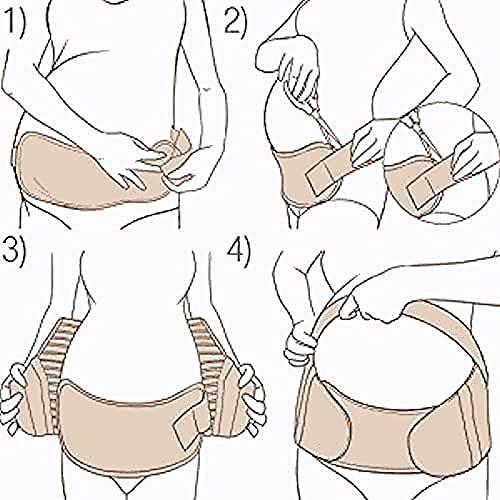 1)

2)

3)

4)