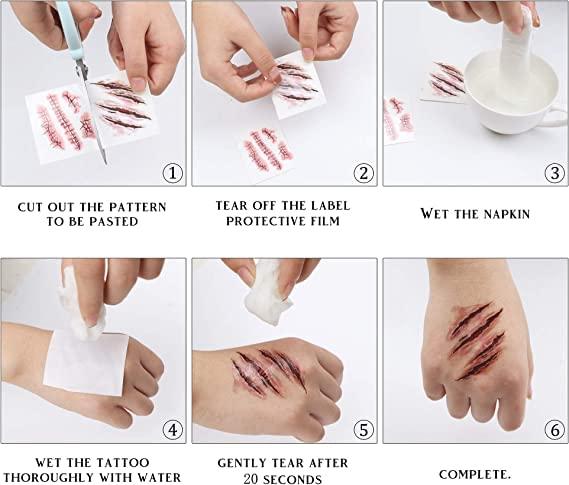 ①

CUT OUT THE PATTERN TO BE PASTED

②

TEAR OFF THE LABEL PROTECTIVE FILM

③

WET THE NAPKIN

④

WET THE TATTOO THOROUGHLY WITH WATER

⑤

GENTLY TEAR AFTER 20 SECONDS

⑥

COMPLETE.