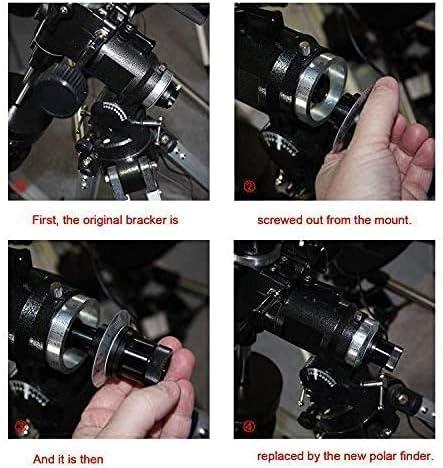 ②

First, the original bracker is

screwed out from the mount.

③

④

And it is then

replaced by the new polar finder.