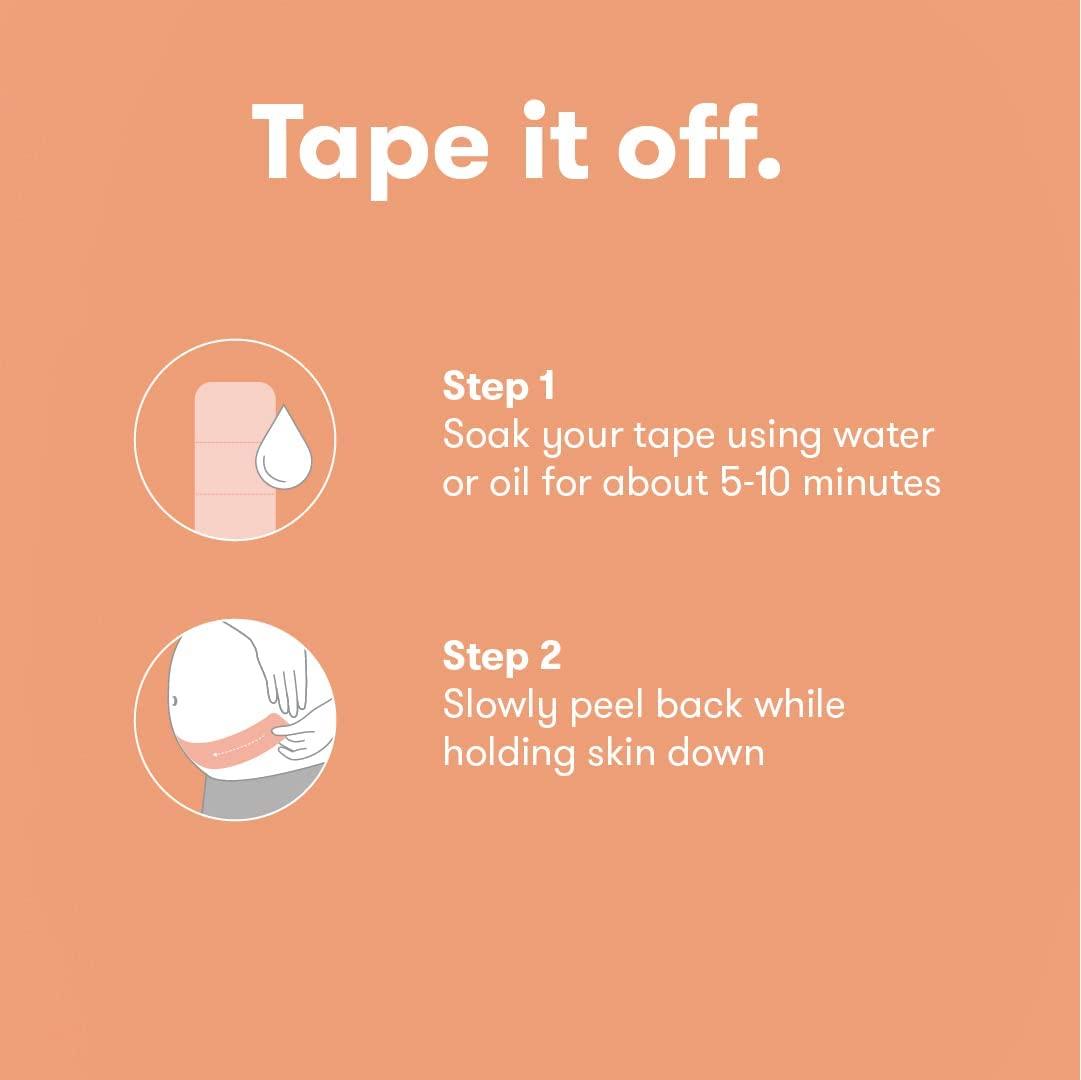 Tape it off.

Step 1
Soak your tape using water or oil for about 5-10 minutes

Step 2
Slowly peel back while holding skin down