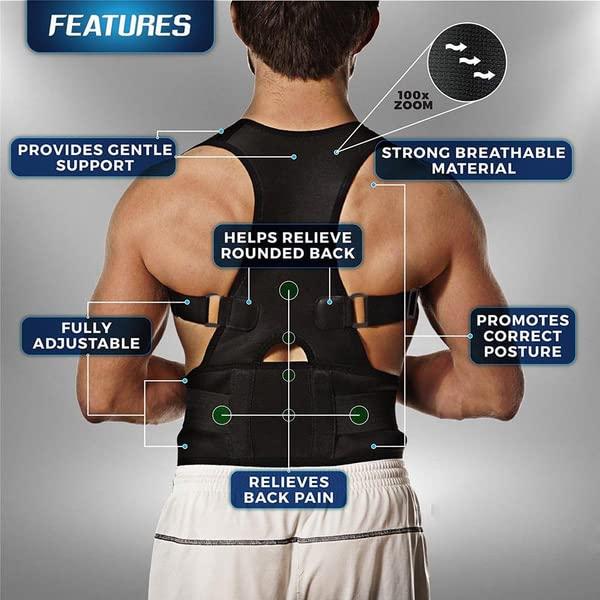 FEATURES

100x ZOOM

PROVIDES GENTLE SUPPORT

STRONG BREATHABLE MATERIAL

HELPS RELIEVE ROUNDED BACK

FULLY ADJUSTABLE

PROMOTES CORRECT POSTURE

RELIEVES BACK PAIN