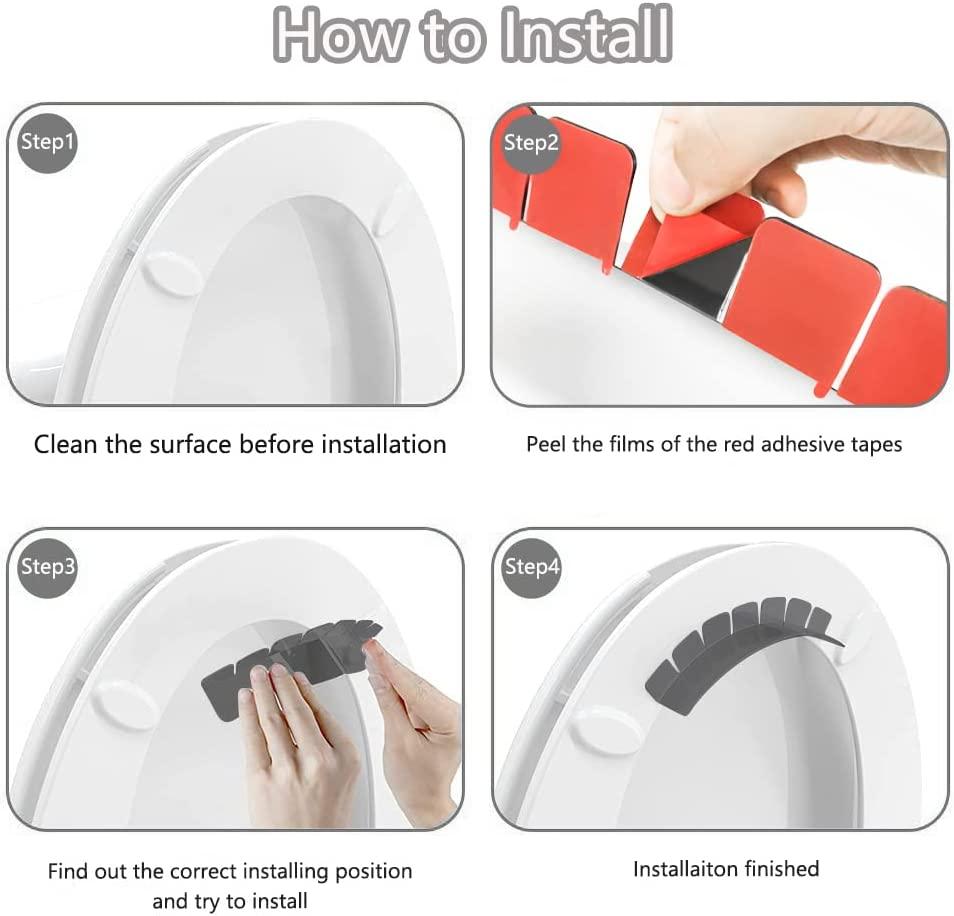 How to Install

Step1

Clean the surface before installation

Step2

Peel the films of the red adhesive tapes

Step3

Find out the correct installing position and try to install

Step4

Installaiton finished