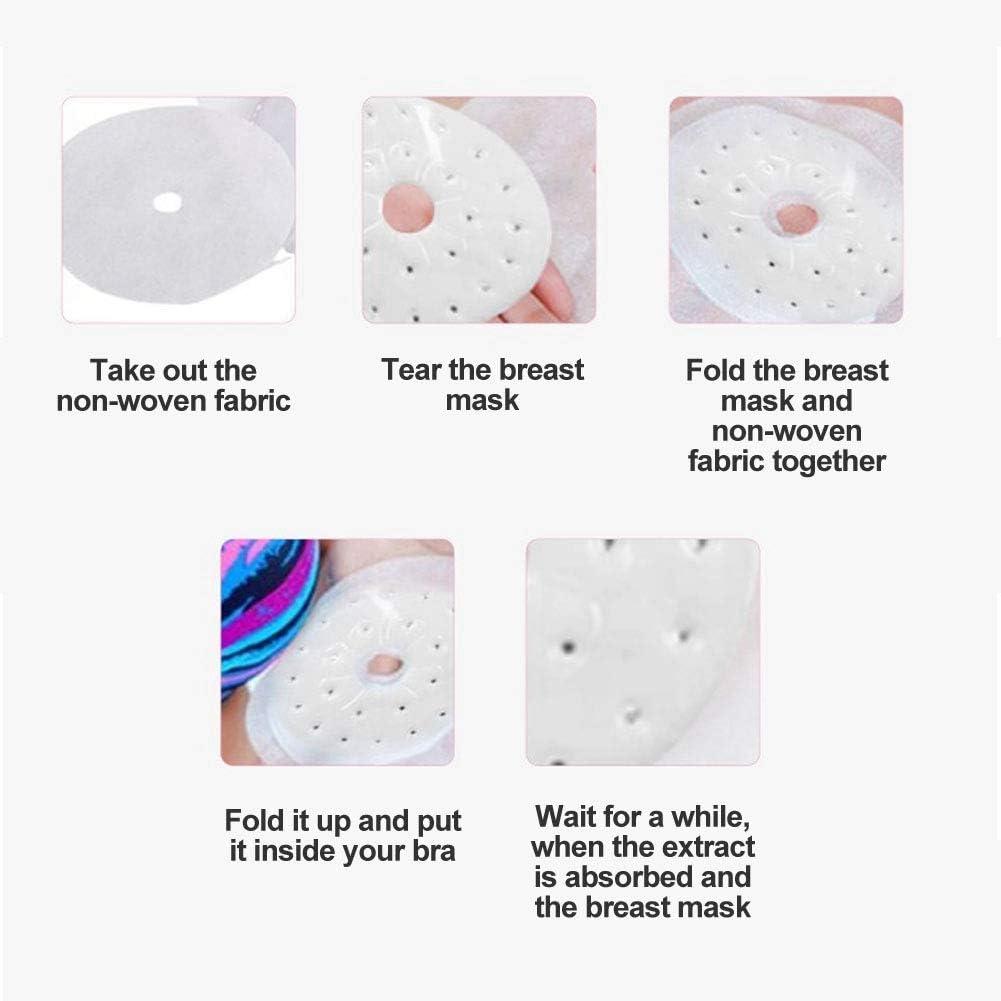 Take out the non-woven fabric

Tear the breast mask

Fold the breast mask and non-woven fabric together

Fold it up and put it inside your bra

Wait for a while, when the extract is absorbed and the breast mask