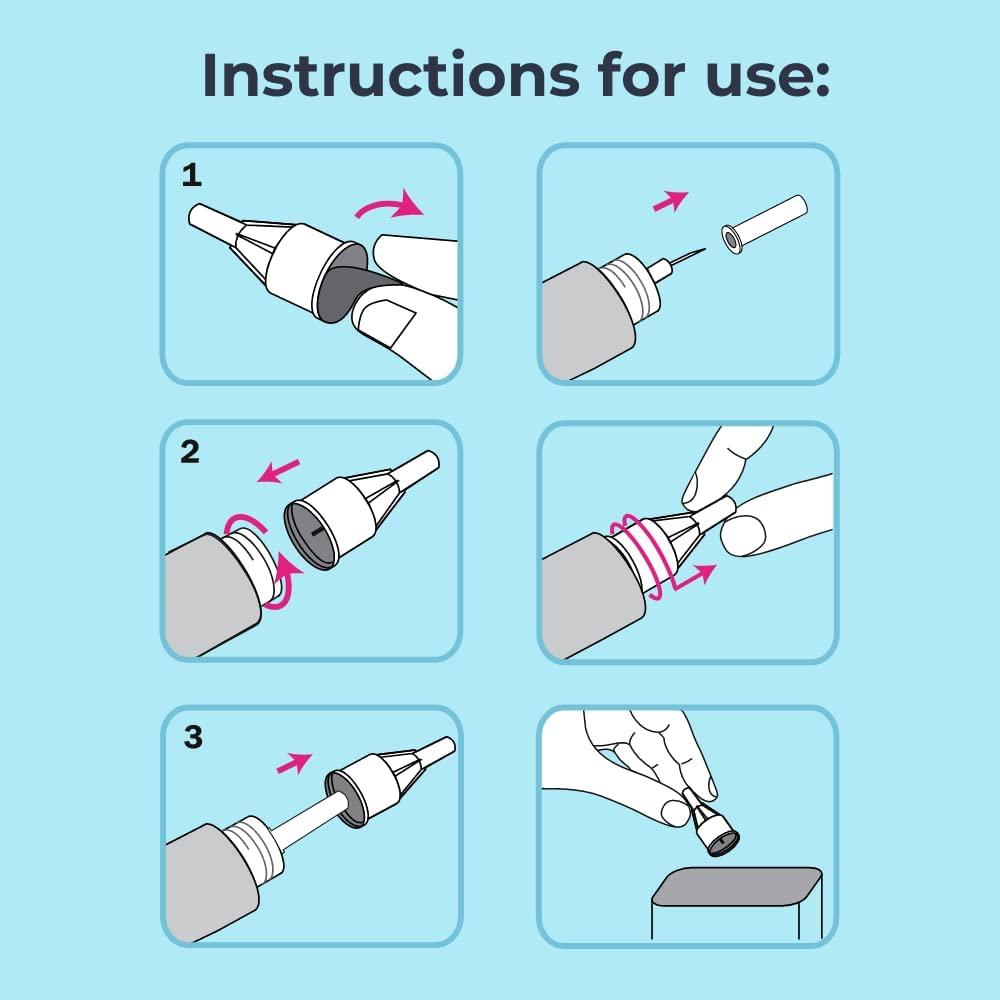 Instructions for use:

1

2

3