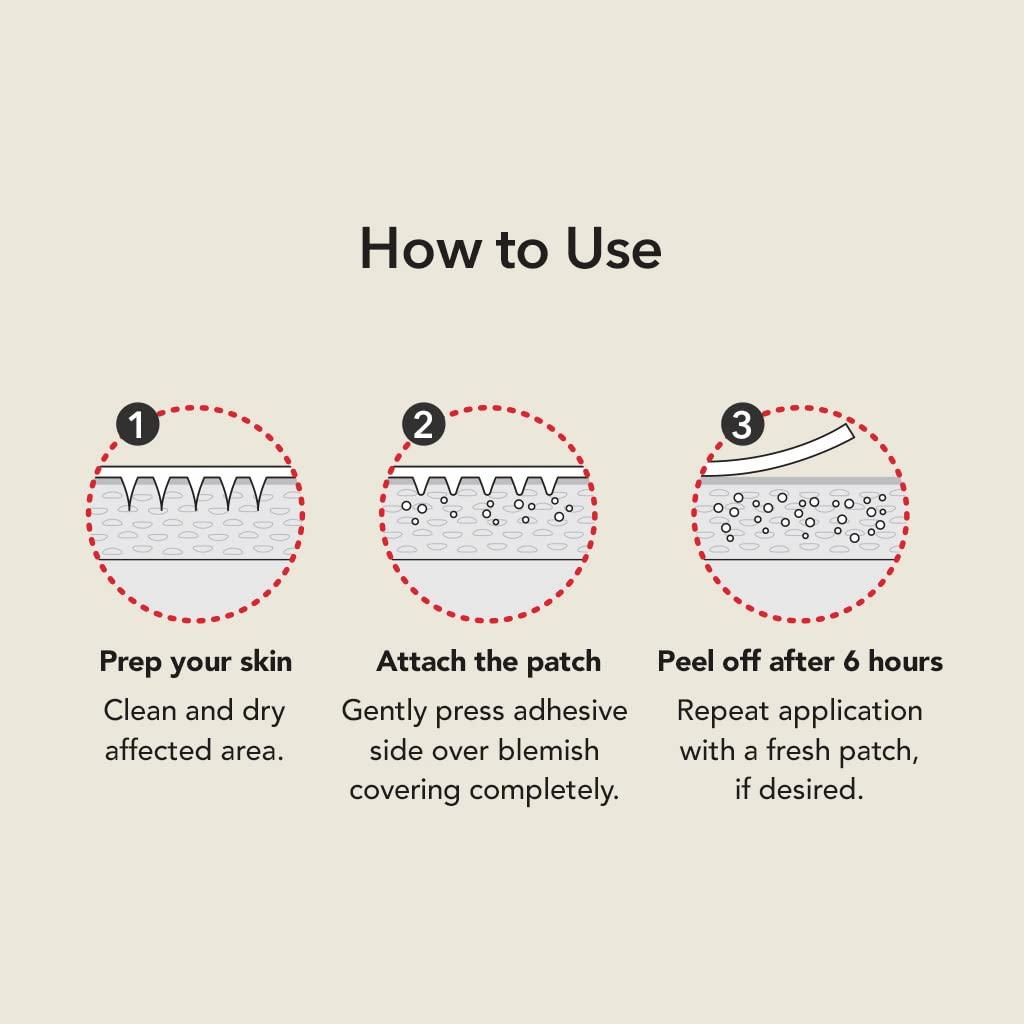 How to Use

1

Prep your skin

Clean and dry affected area.

2

Attach the patch

Gently press adhesive side over blemish covering completely.

3

Peel off after 6 hours

Repeat application with a fresh patch, if desired.