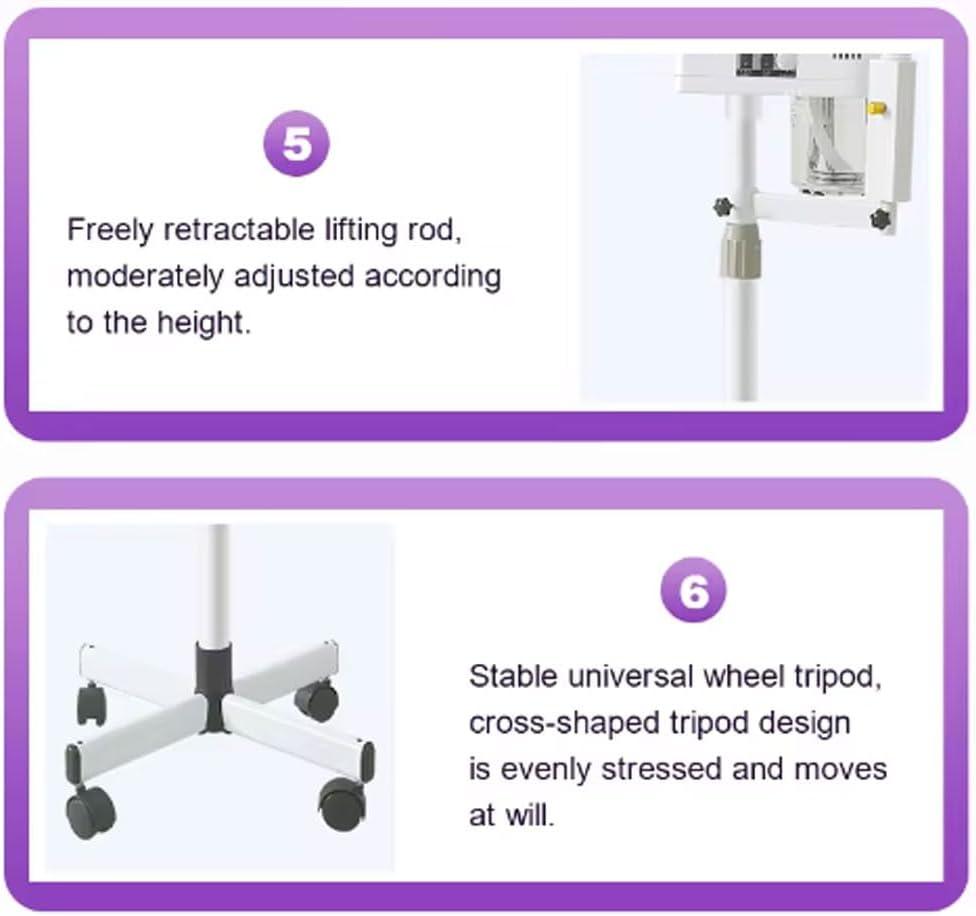 5

Freely retractable lifting rod, moderately adjusted according to the height.

6

Stable universal wheel tripod, cross-shaped tripod design is evenly stressed and moves at will.