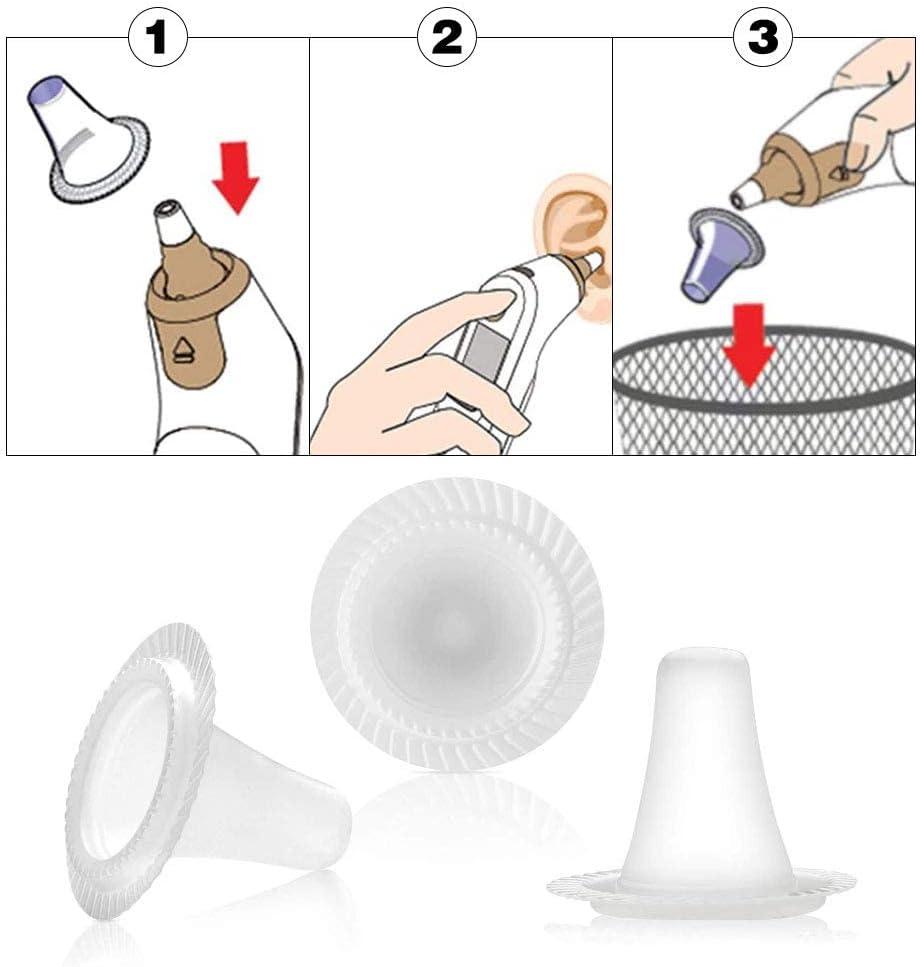 1
2
3