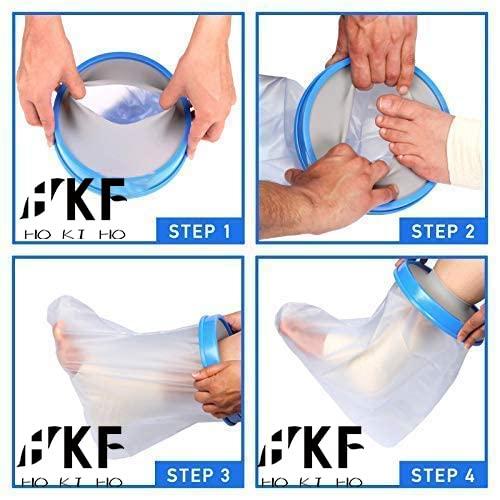 HKF
HO KI HO
STEP 1

STEP 2

HKF
HO KI HO
STEP 3

HKF
HO KI HO
STEP 4