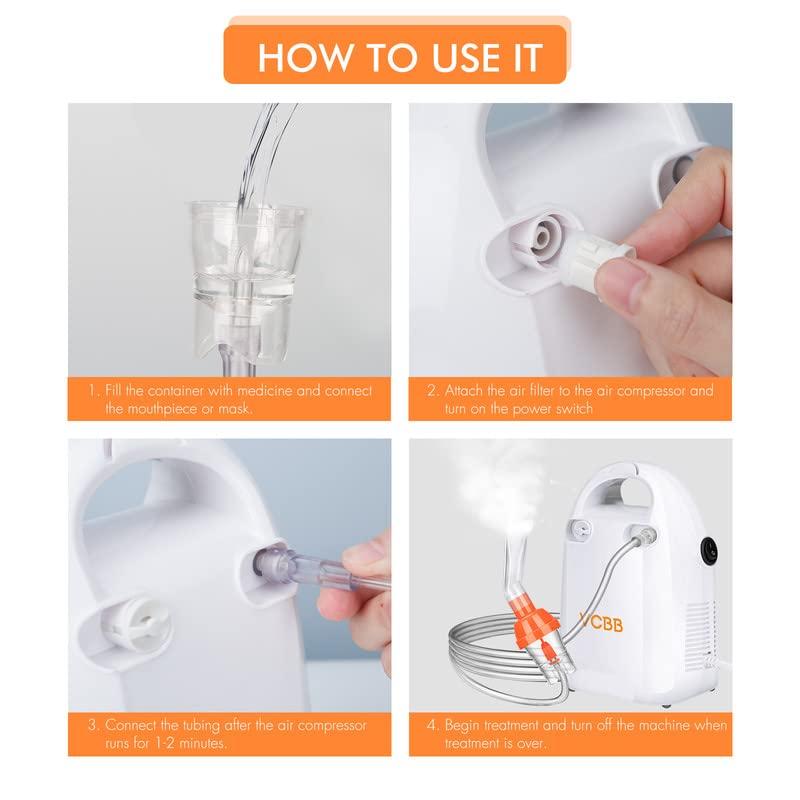 HOW TO USE IT

1. Fill the container with medicine and connect the mouthpiece or mask.

2. Attach the air filter to the air compressor and turn on the power switch

3. Connect the tubing after the air compressor runs for 1-2 minutes.

VCBB

4. Begin treatment and turn off the machine when treatment is over.