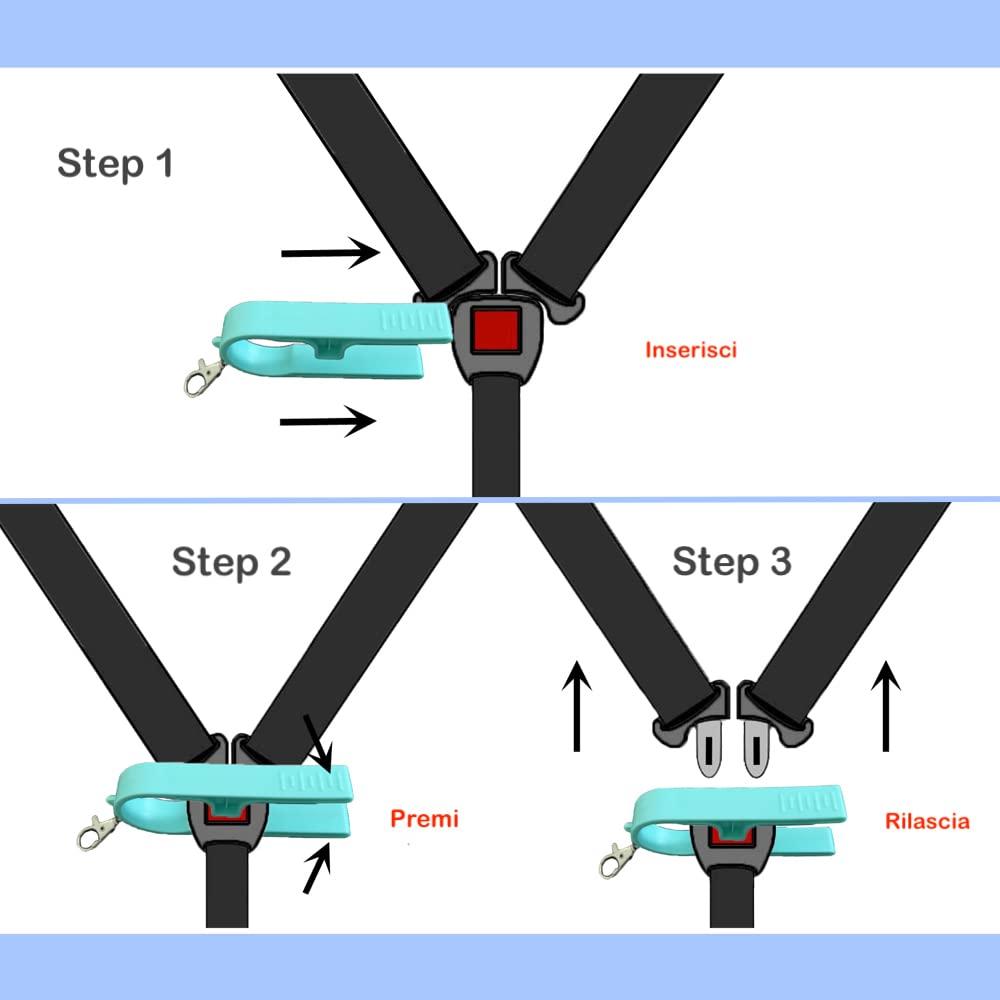 Step 1

Inserisci

Step 2

Premi

Step 3

Rilascia