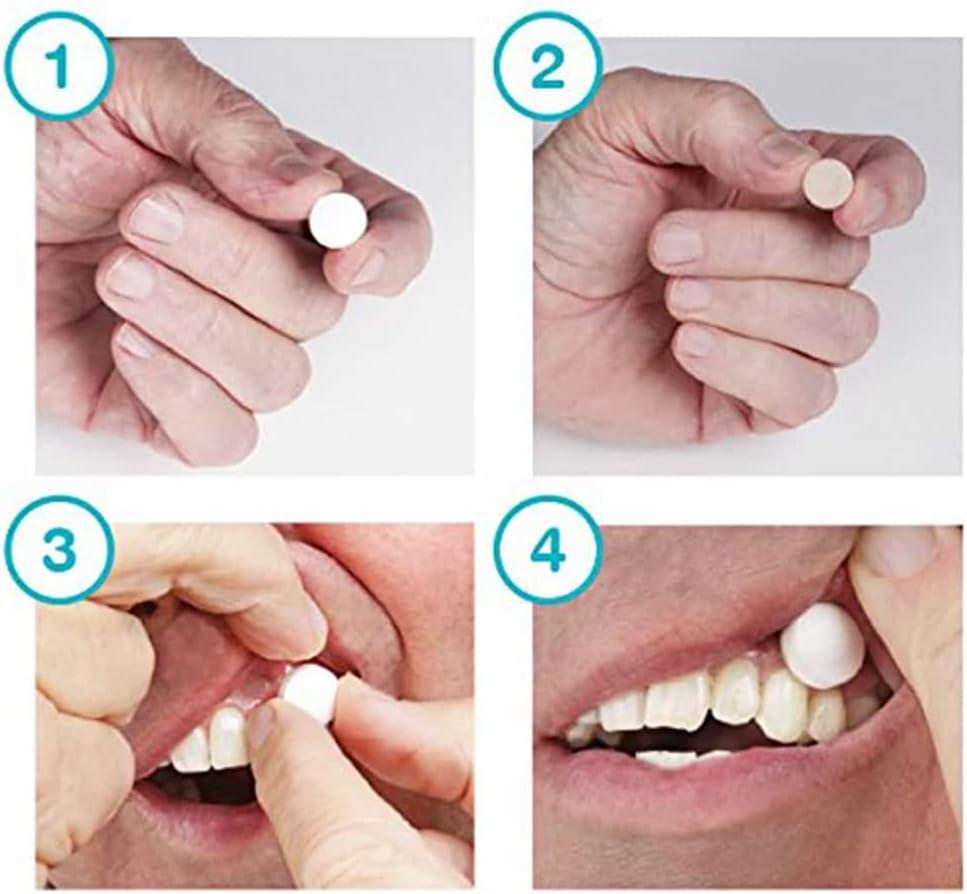 1
2
3
4