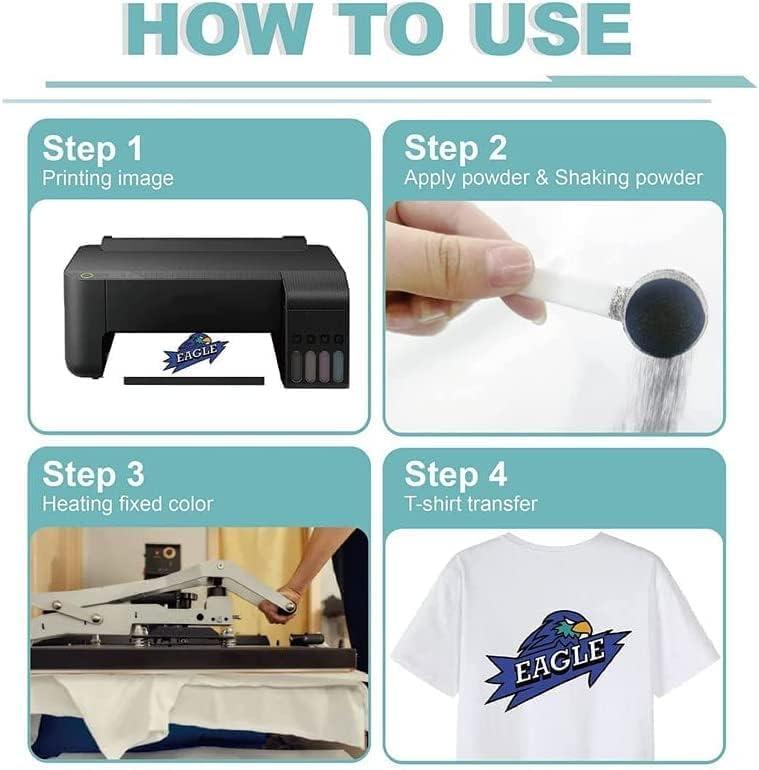 HOW TO USE

Step 1
Printing image

EAGLE

Step 2
Apply powder & Shaking powder

Step 3
Heating fixed color

Step 4
T-shirt transfer

EAGLE