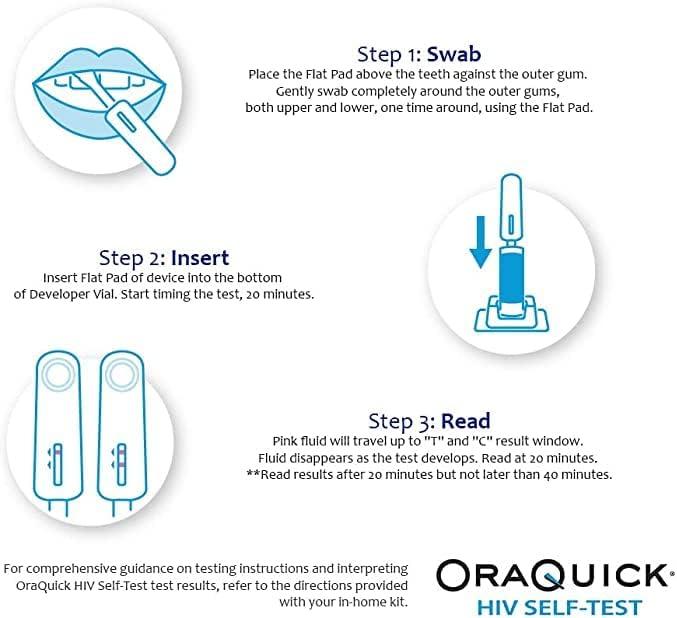 Step 1: Swab
Place the Flat Pad above the teeth against the outer gum. Gently swab completely around the outer gums, both upper and lower, one time around, using the Flat Pad.

Step 2: Insert
Insert Flat Pad of device into the bottom of Developer Vial. Start timing the test, 20 minutes.

Step 3: Read
Pink fluid will travel up to "T" and "C" result window. Fluid disappears as the test develops. Read at 20 minutes. **Read results after 20 minutes but not later than 40 minutes.

For comprehensive guidance on testing instructions and interpreting OraQuick HIV Self-Test test results, refer to the directions provided with your in-home kit.

ORAQUICK®
HIV SELF-TEST