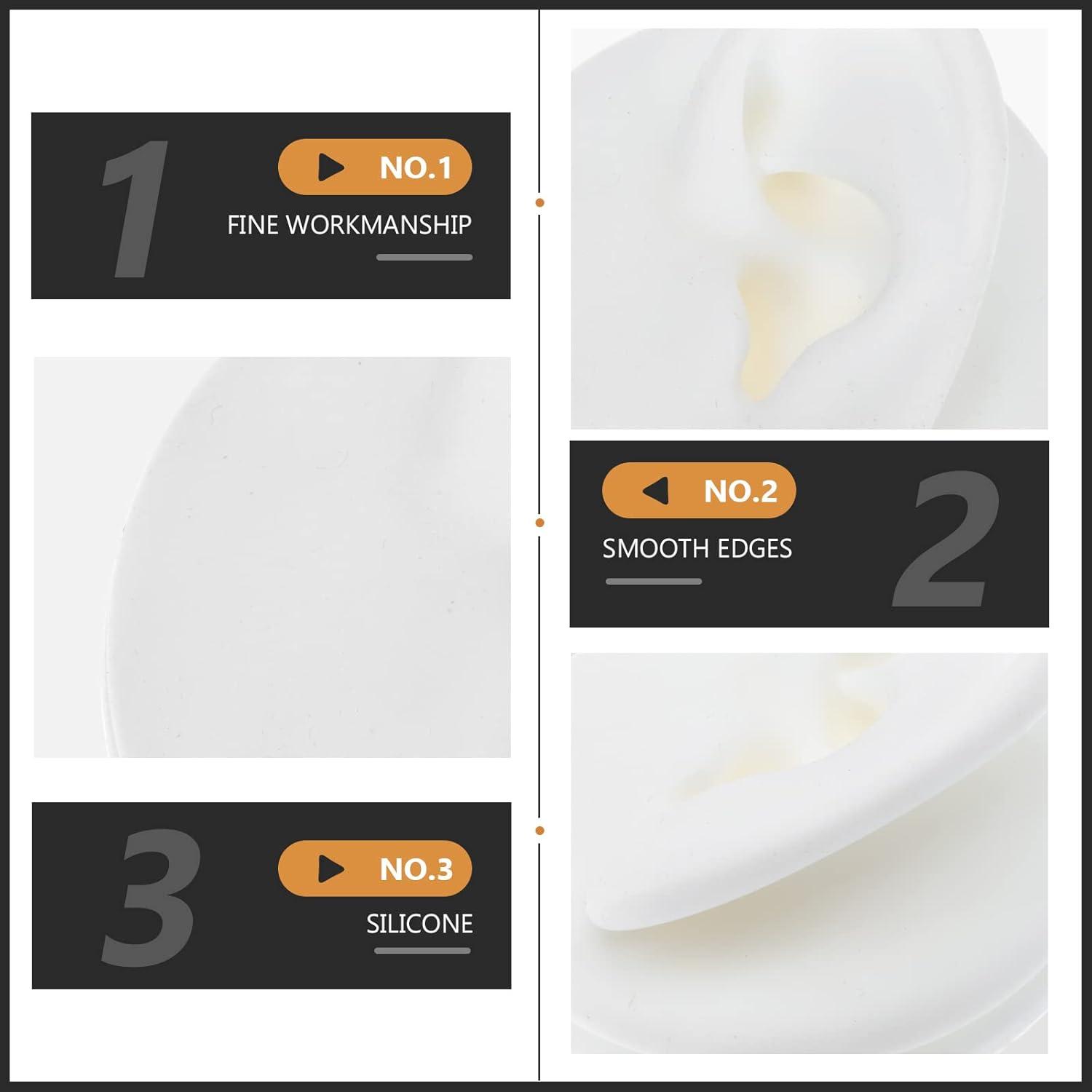 1
NO.1
FINE WORKMANSHIP

NO.2
SMOOTH EDGES
2

3
NO.3
SILICONE