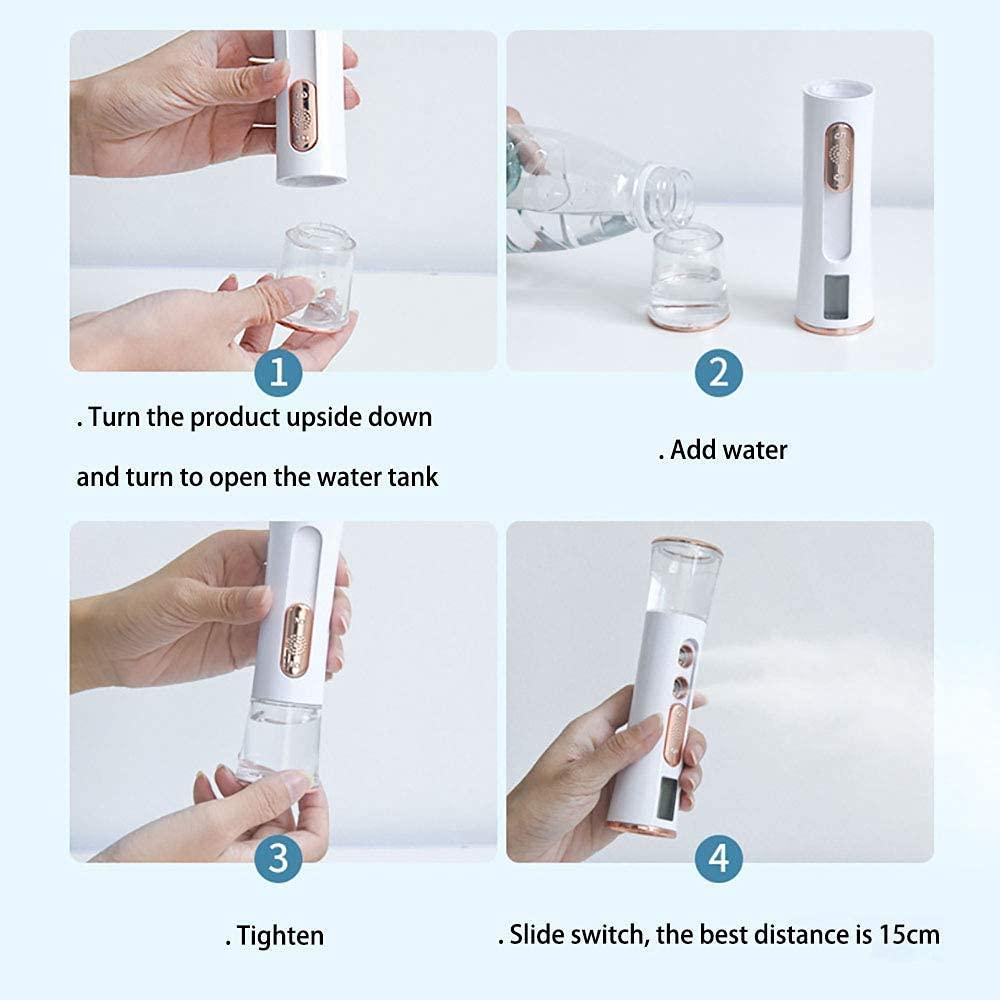 1

. Turn the product upside down

and turn to open the water tank

2

. Add water

3

. Tighten

4

. Slide switch, the best distance is 15cm